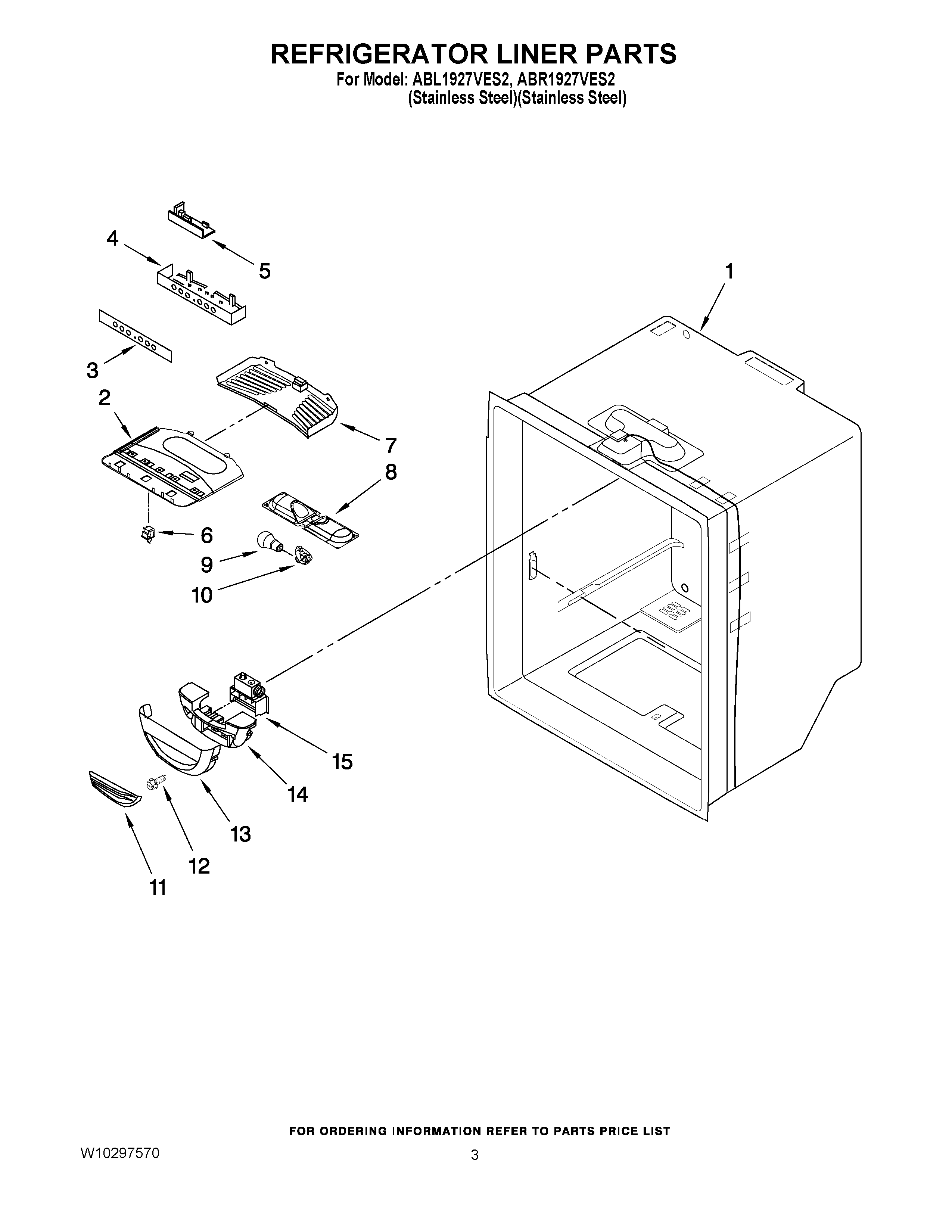 REFRIGERATOR LINER PARTS
For Model: ABL1927VES2, ABR1927VES2
(Stainless Steel)(Stainless Steel)

4
5
1
3
2
7
8
6
9
10
15
14
13
12
11

FOR ORDERING INFORMATION REFER TO PARTS PRICE LIST

W10297570
3