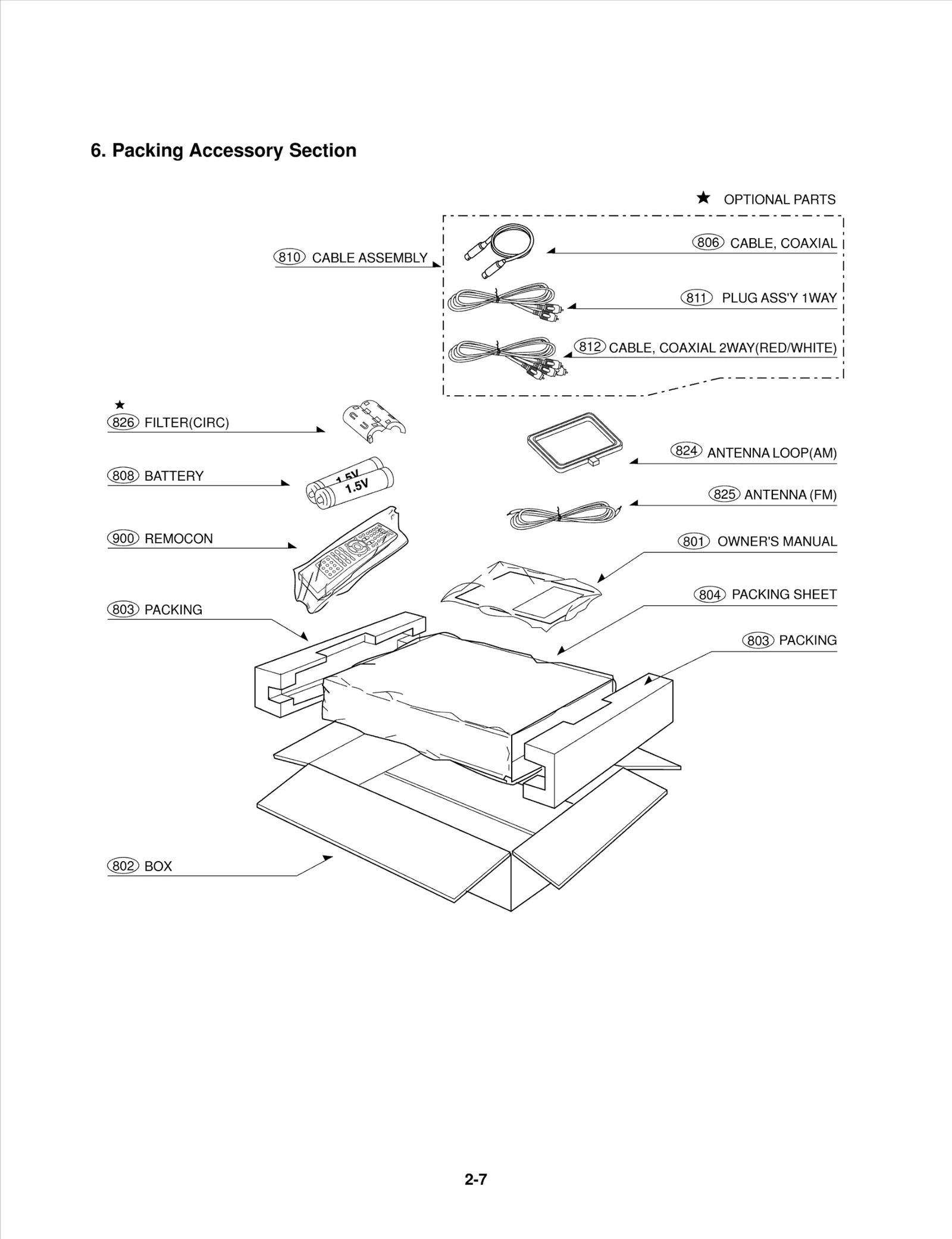 6. Packing Accessory Section

★ OPTIONAL PARTS

810 CABLE ASSEMBLY

806 CABLE, COAXIAL

811 PLUG ASS'Y 1WAY

812 CABLE, COAXIAL 2WAY(RED/WHITE)

★
826 FILTER(CIRC)

808 BATTERY

1.5V
1.5V

900 REMOCON

803 PACKING

824 ANTENNA LOOP(AM)

825 ANTENNA (FM)

801 OWNER'S MANUAL

804 PACKING SHEET

803 PACKING

802 BOX

2-7