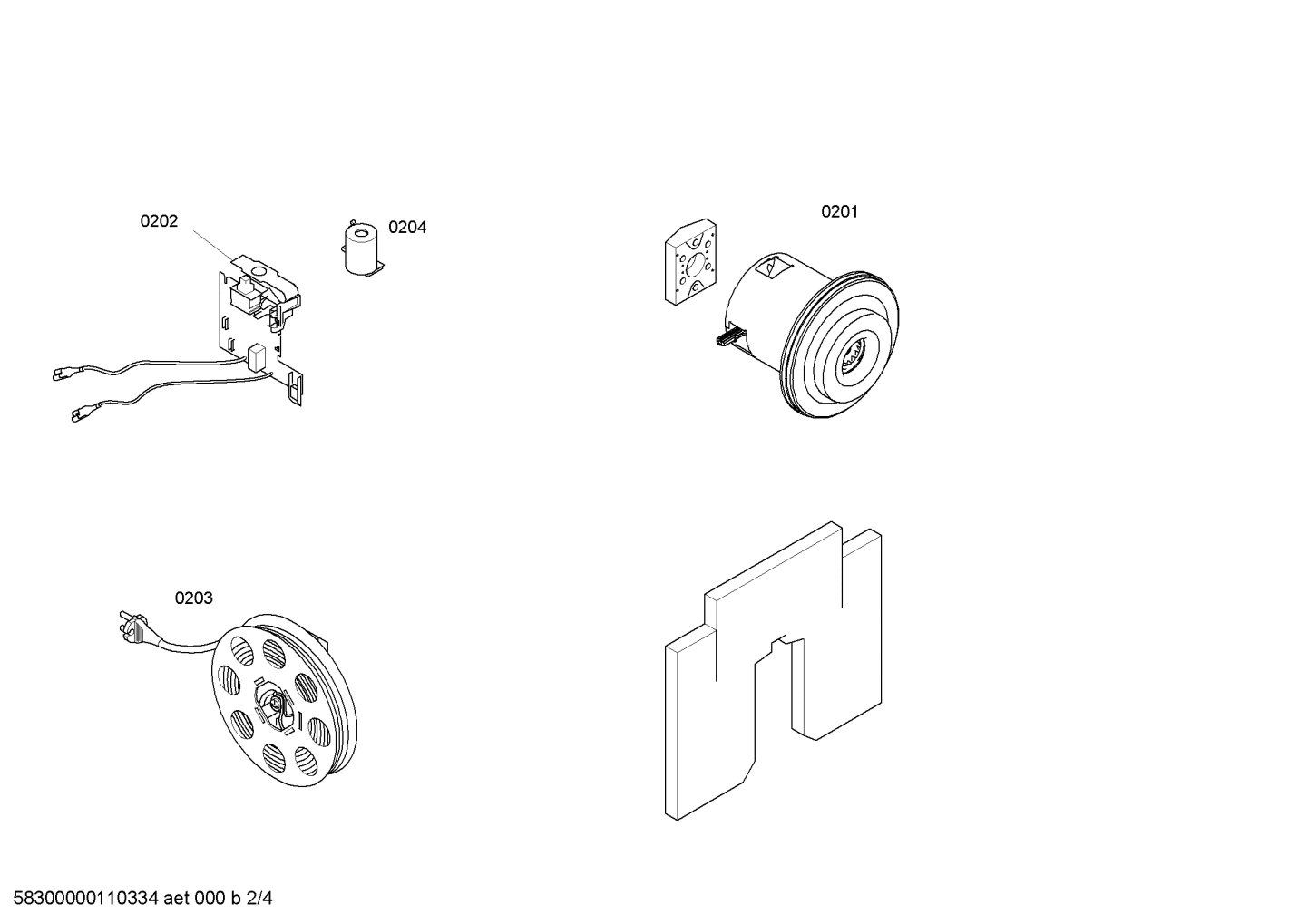 0202

0204

0201

0203

58300000110334 aet 000 b 2/4