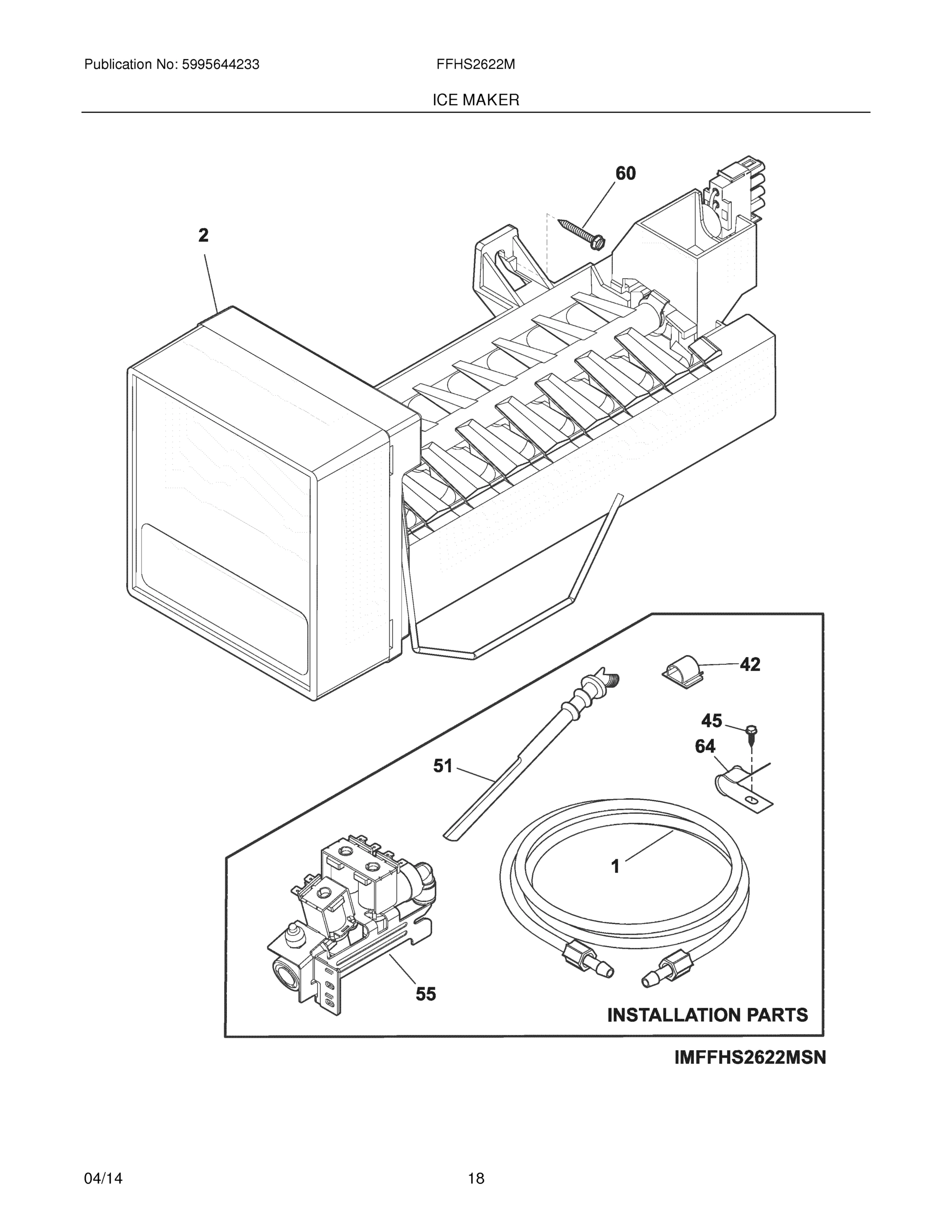 Publication No: 5995644233

FFHS2622M

ICE MAKER

60

2

42

45

64

51

1

55

INSTALLATION PARTS

IMFFHS2622MSN

04/14

18