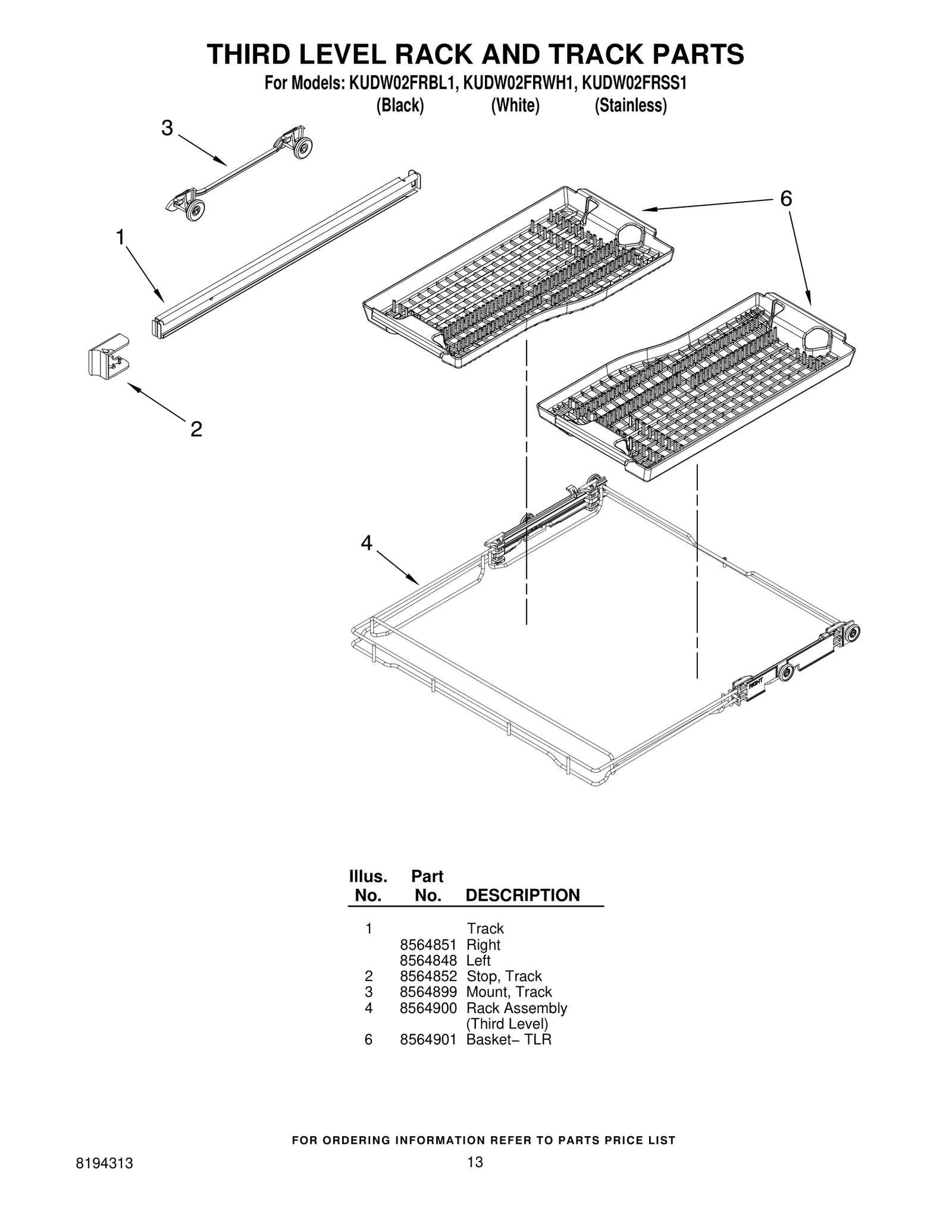 THIRD LEVEL RACK AND TRACK PARTS

For Models: KUDW02FRBL1, KUDW02FRWH1, KUDW02FRSS1
(Black) (White) (Stainless)

3

6

1

2

4

RIGHT

| Illus. No. | Part No. | DESCRIPTION |
|---|---|---|
| 1 | | Track |
| | 8564851 | Right |
| | 8564848 | Left |
| 2 | 8564852 | Stop, Track |
| 3 | 8564899 | Mount, Track |
| 4 | 8564900 | Rack Assembly (Third Level) |
| 6 | 8564901 | Basket– TLR |

FOR ORDERING INFORMATION REFER TO PARTS PRICE LIST

8194313

13