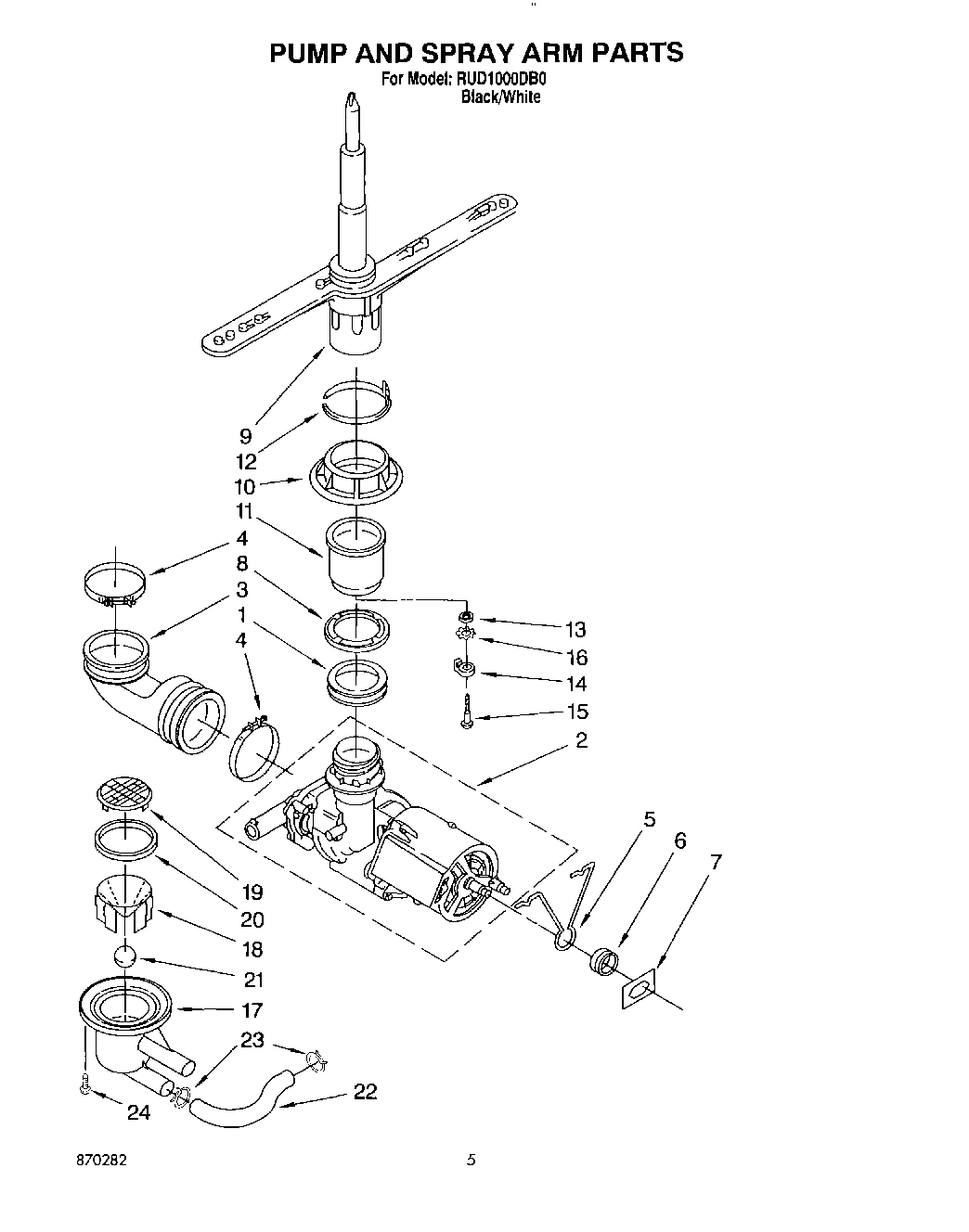 PUMP AND SPRAY ARM PARTS
For Model: RUD1000DB0
Black/White

9
12
10
11
4
8
3
1
4
13
16
14
15
2
5
6
7
19
20
18
21
17
23
22
24

870282

5