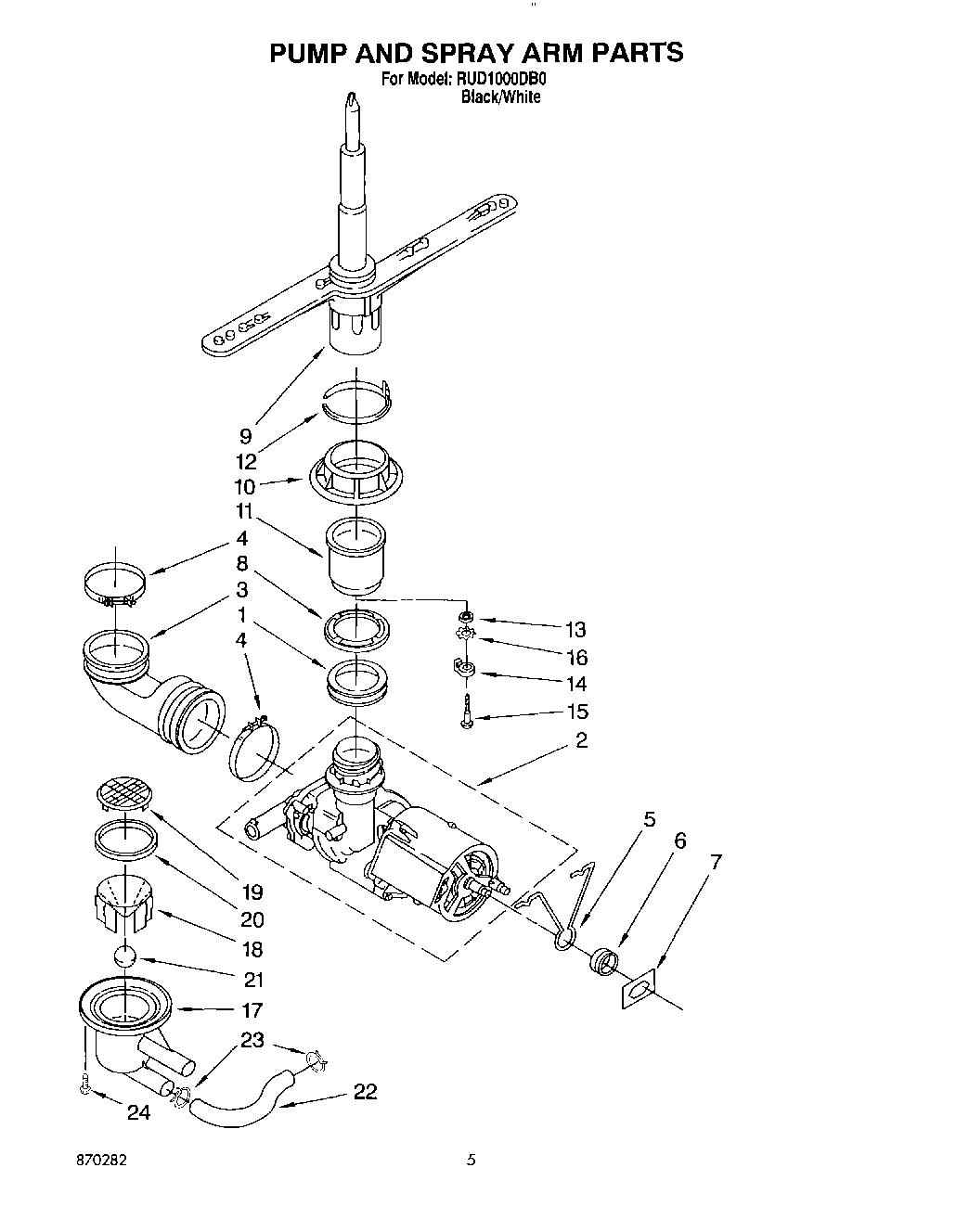 PUMP AND SPRAY ARM PARTS
For Model: RUD1000DB0
Black/White

9
12
10
11
4
8
3
1
4
13
16
14
15
2
5
6
7
19
20
18
21
17
23
22
24

870282

5