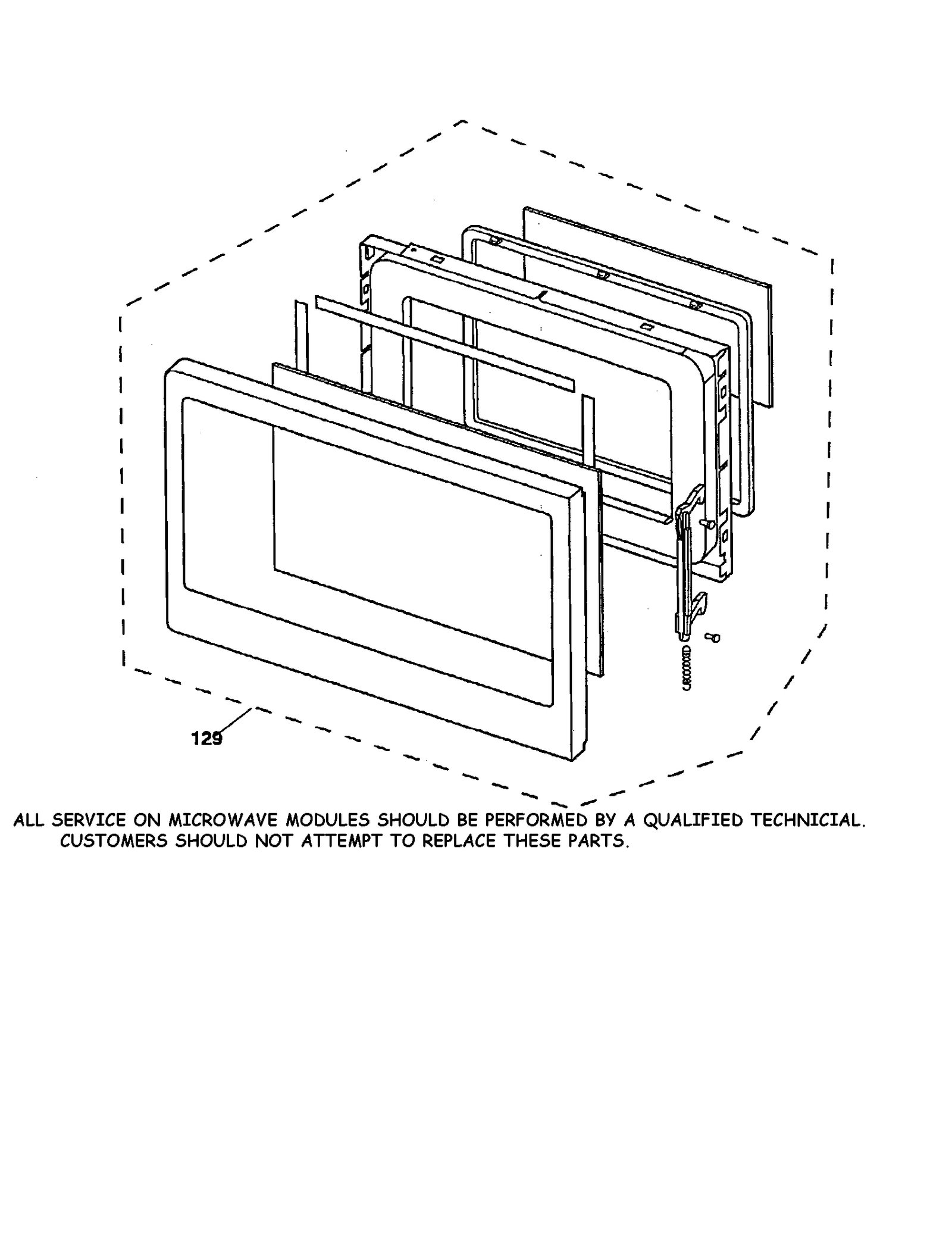 129

ALL SERVICE ON MICROWAVE MODULES SHOULD BE PERFORMED BY A QUALIFIED TECHNICIAL. CUSTOMERS SHOULD NOT ATTEMPT TO REPLACE THESE PARTS.