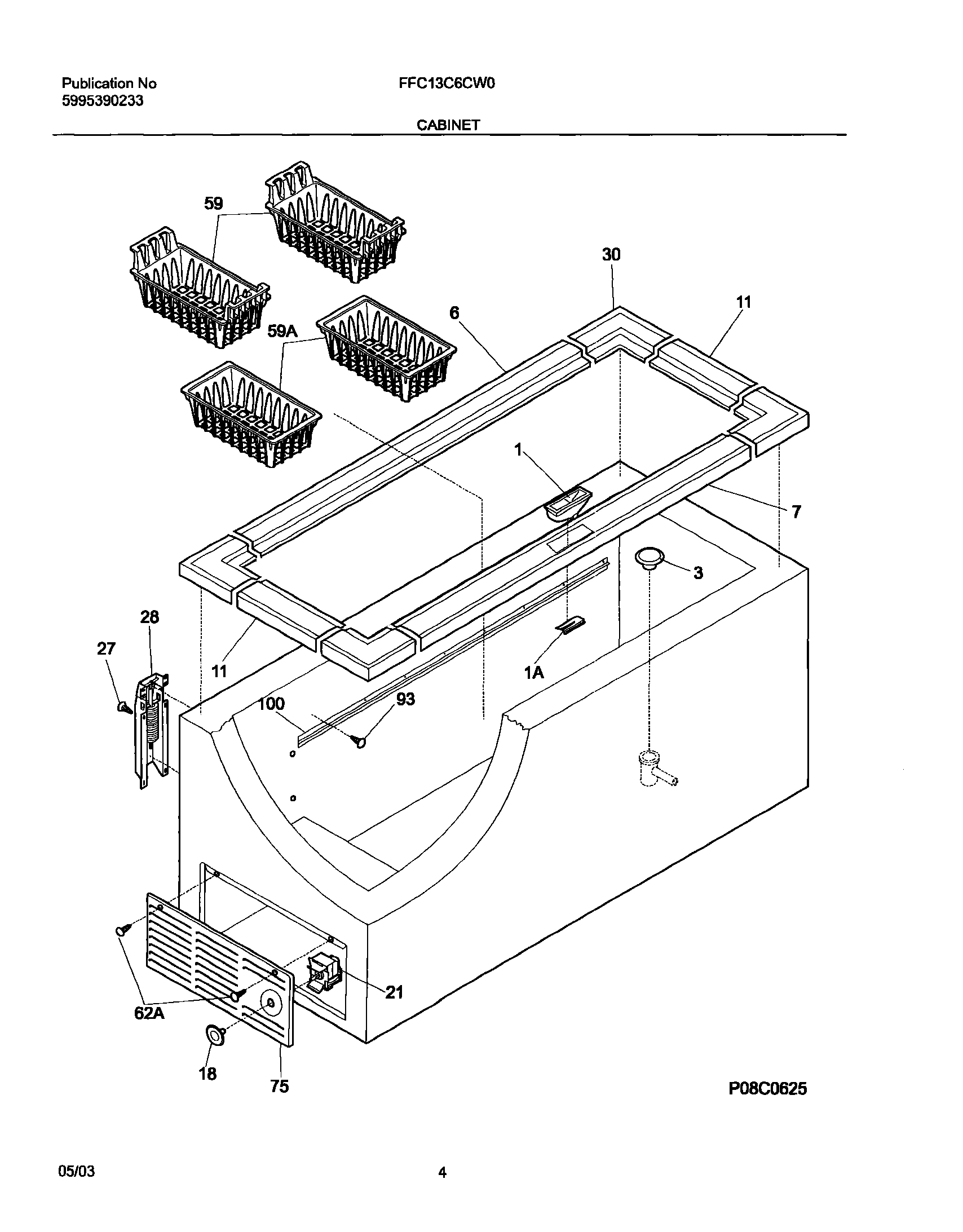 Publication No
5995390233

FFC13C6CW0

CABINET

59

30

11

6

59A

1

7

3

28

27

11

1A

100

93

21

62A

18

75

P08C0625

05/03

4