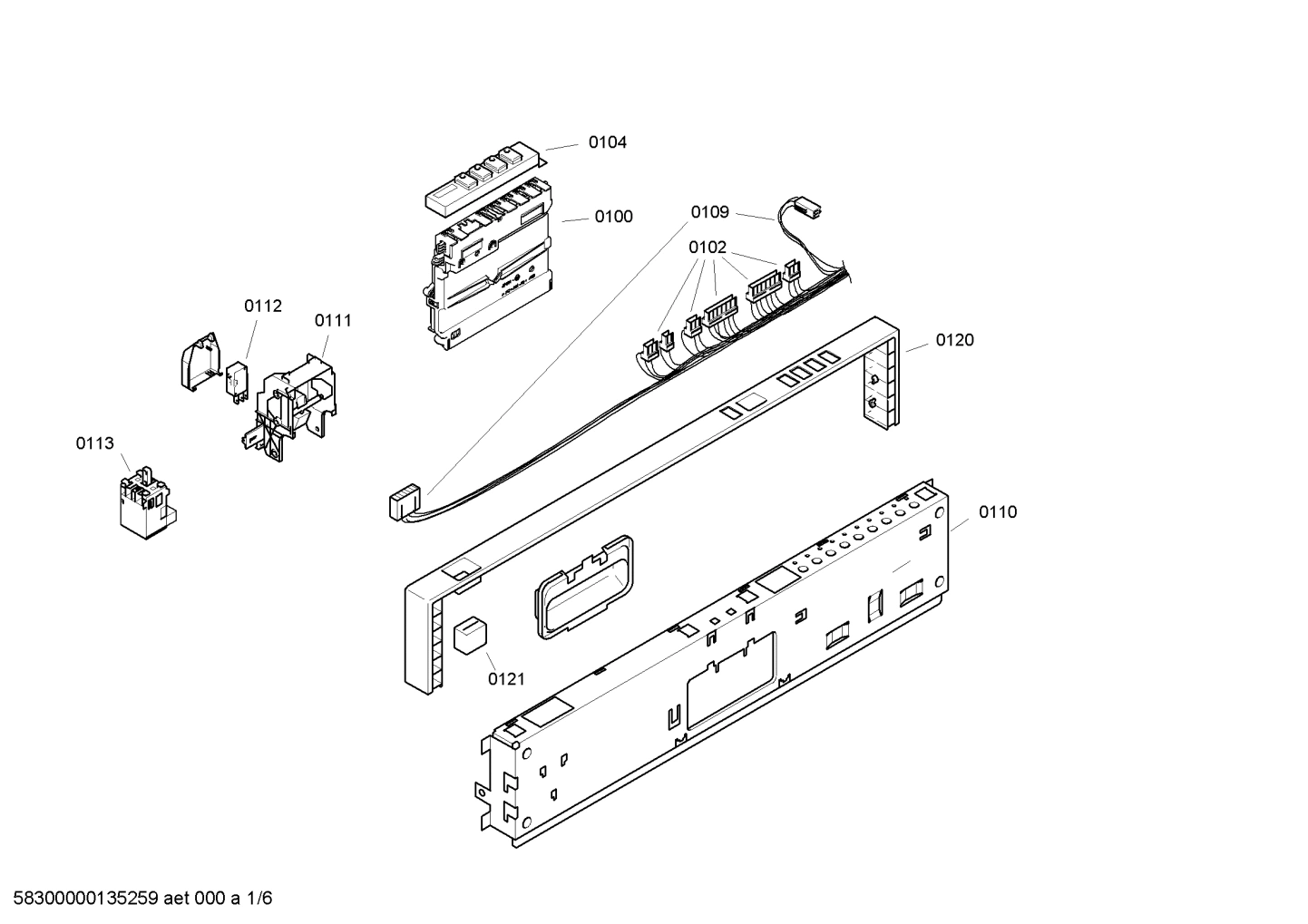 0104
0100
0109
0102
0112
0111
0120
0113
0110
0121

58300000135259 aet 000 a 1/6