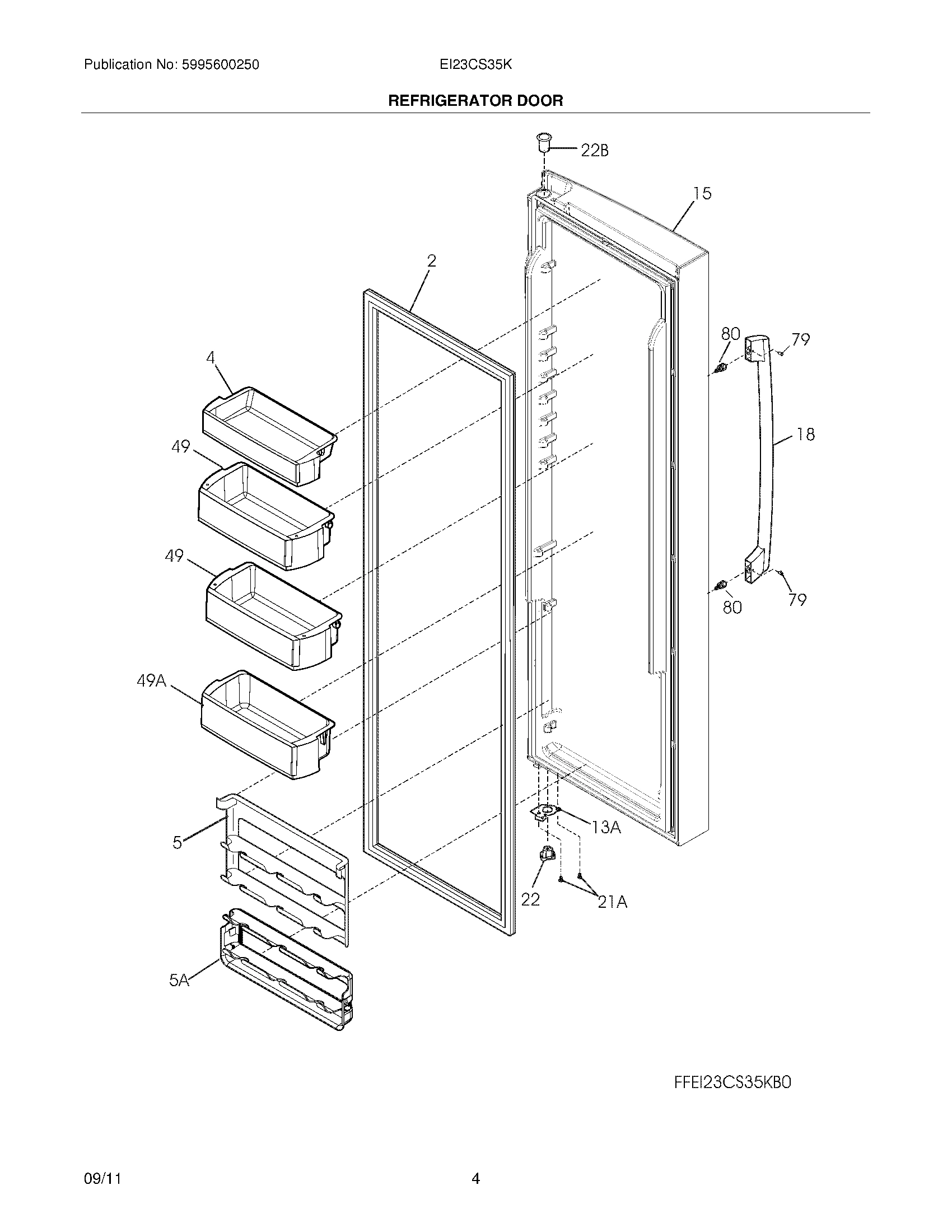 Publication No: 5995600250

EI23CS35K

REFRIGERATOR DOOR

22B

15

2

80

79

4

18

49

49

80

79

49A

13A

5

22

21A

5A

FFEI23CS35KB0

09/11

4