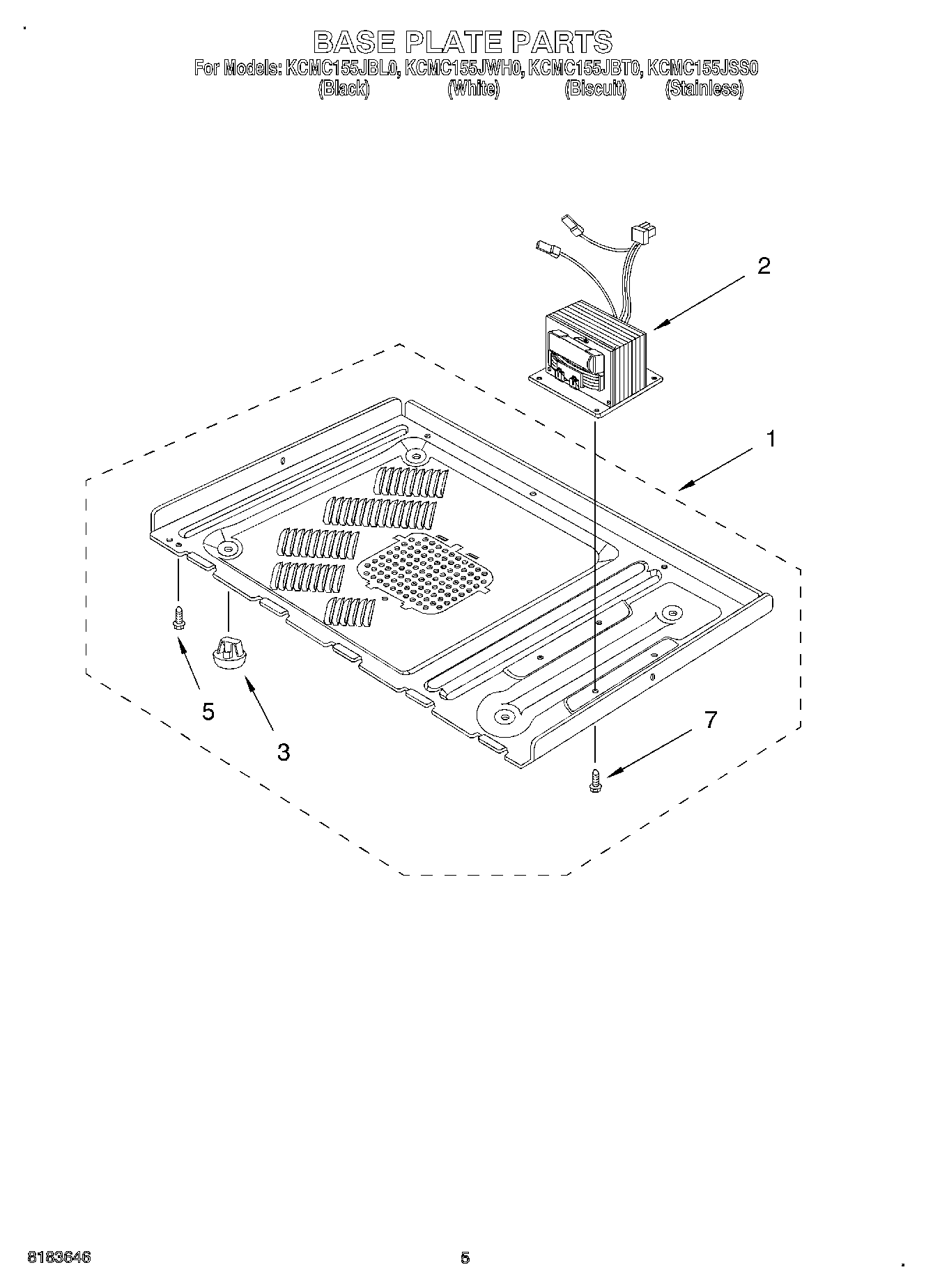 BASE PLATE PARTS

For Models: KCMC155JBL0, KCMC155JWH0, KCMC155JBT0, KCMC155JSS0
(Black) (White) (Biscuit) (Stainless)

2

1

5

3

7

8183646

5