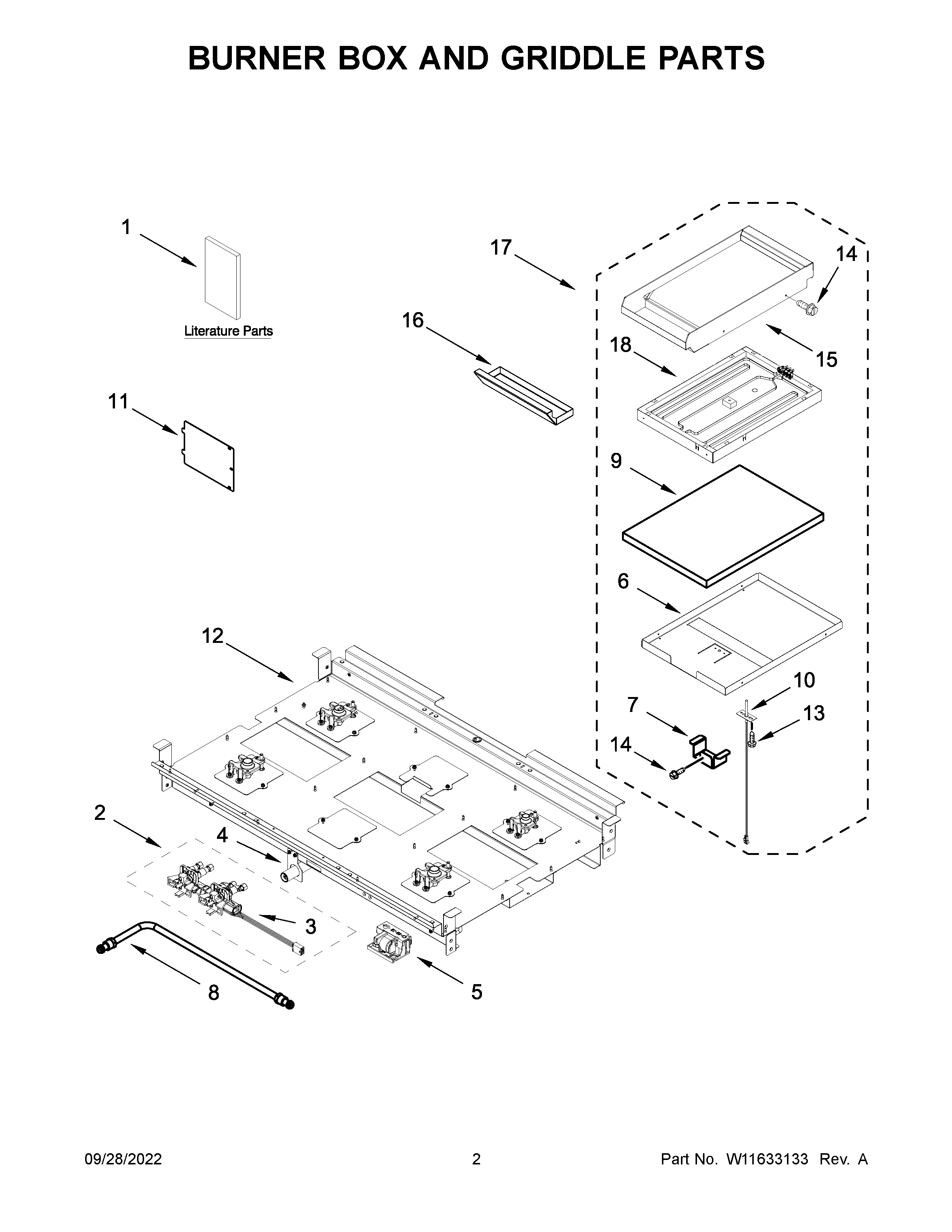 BURNER BOX AND GRIDDLE PARTS

1

Literature Parts

17

14

16

18

15

11

9

6

12

10

7

13

14

2

4

3

8

5

09/28/2022

2

Part No. W11633133 Rev. A