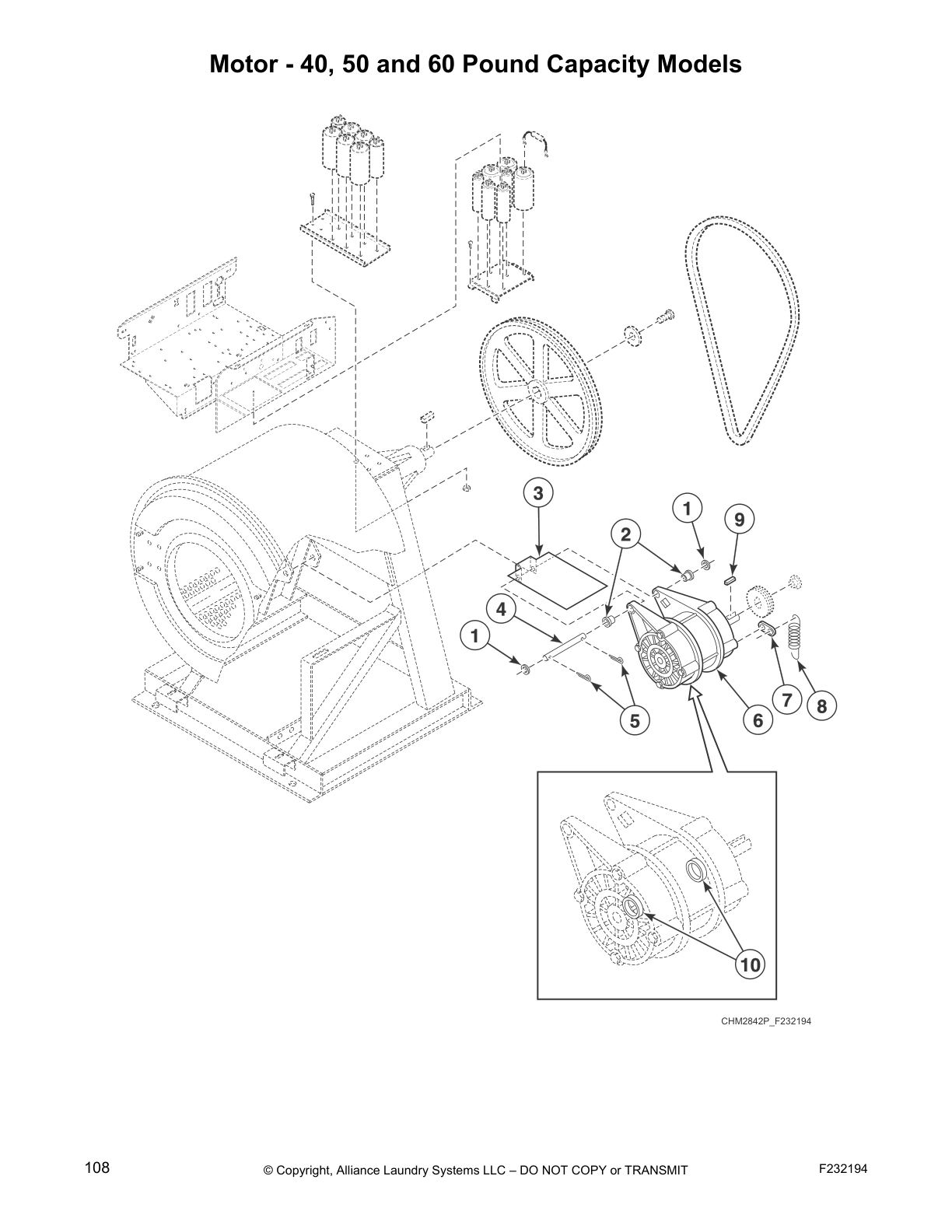 Motor - 40, 50 and 60 Pound Capacity Models

3

1

9

2

4

1

5

6

7

8

10

CHM2842P_F232194

108

© Copyright, Alliance Laundry Systems LLC – DO NOT COPY or TRANSMIT

F232194