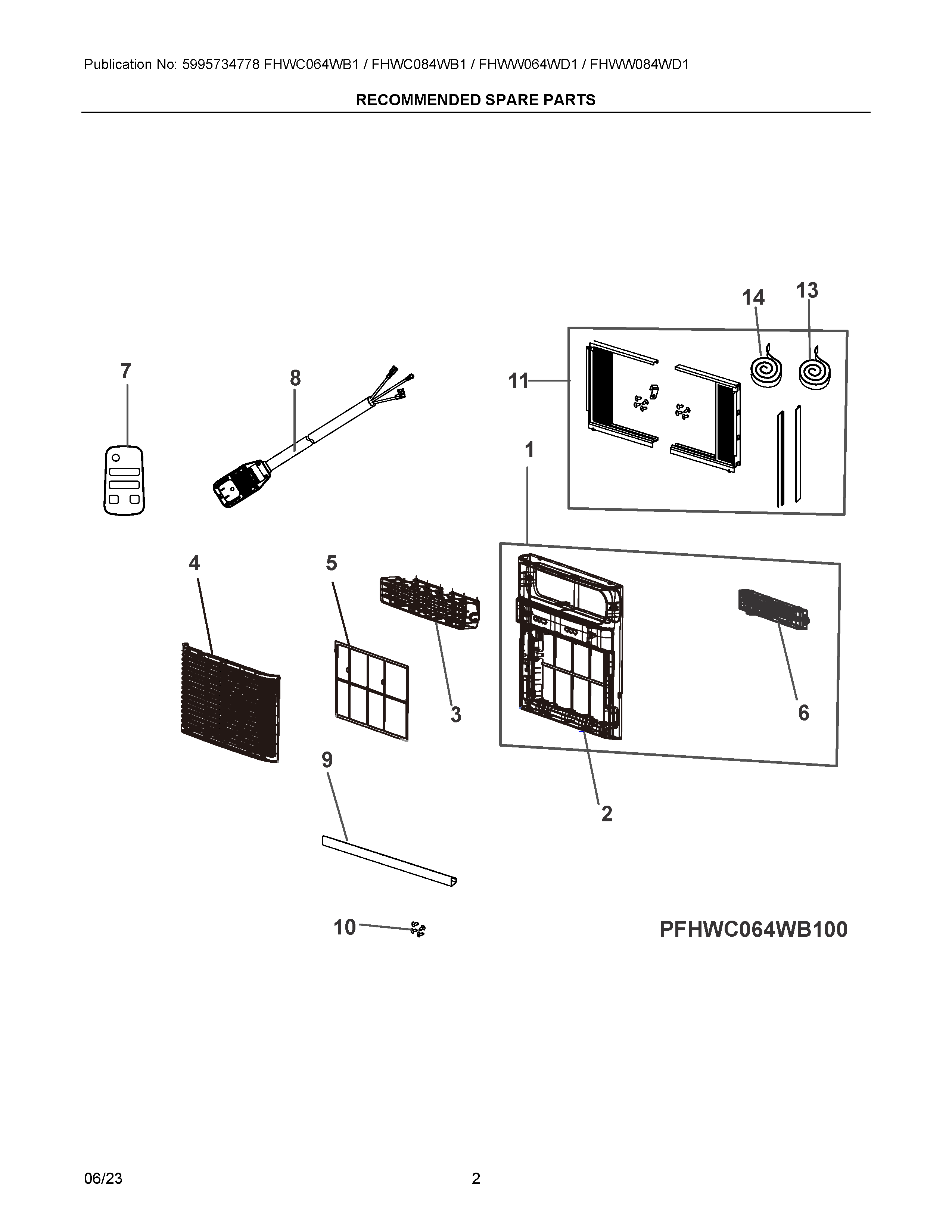 Publication No: 5995734778 FHWC064WB1 / FHWC084WB1 / FHWW064WD1 / FHWW084WD1

RECOMMENDED SPARE PARTS

14
13
7
8
11
1
4
5
3
6
9
2
10

PFHWC064WB100

06/23

2