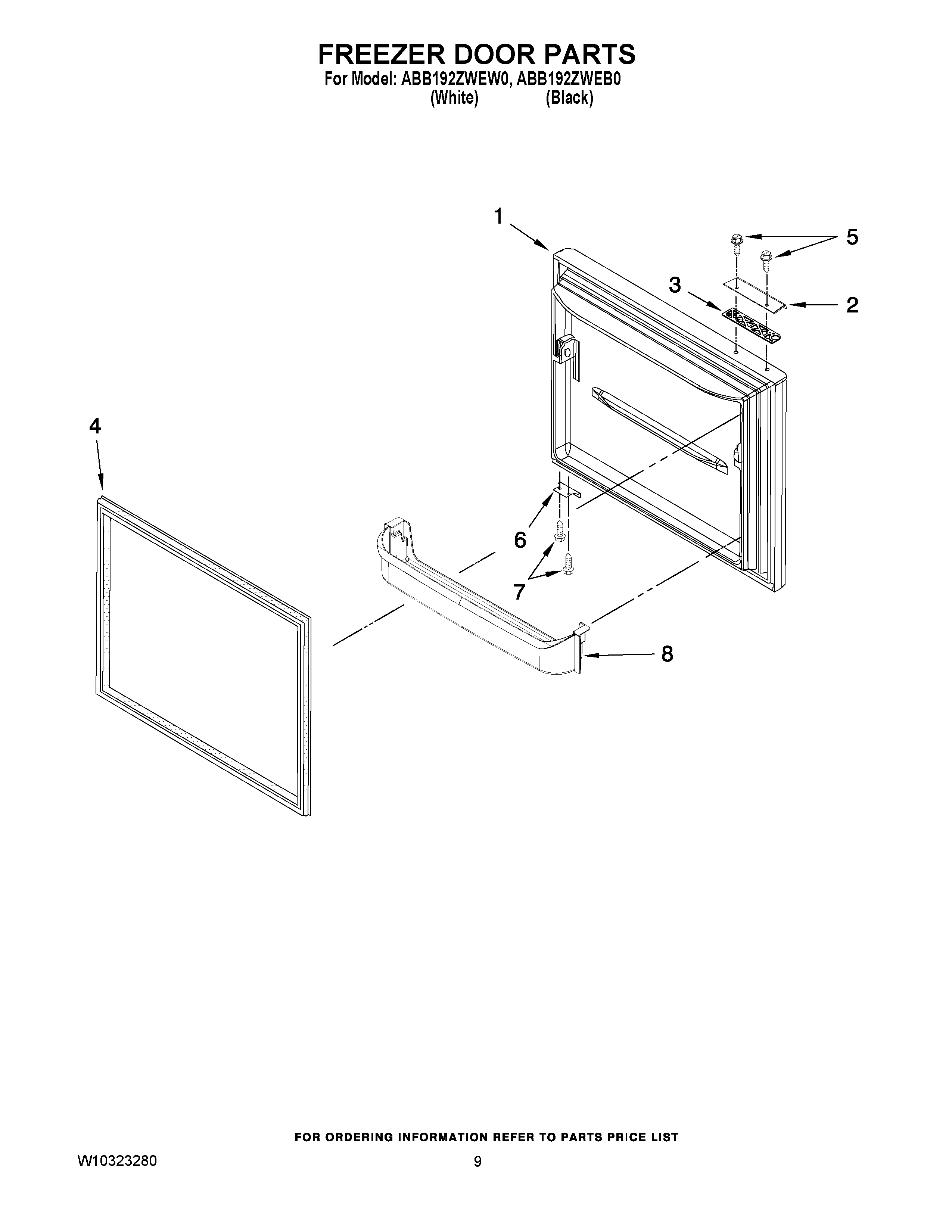 FREEZER DOOR PARTS
For Model: ABB192ZWEW0, ABB192ZWEB0
(White) (Black)

1
5
3
2
4
6
7
8

FOR ORDERING INFORMATION REFER TO PARTS PRICE LIST

W10323280

9