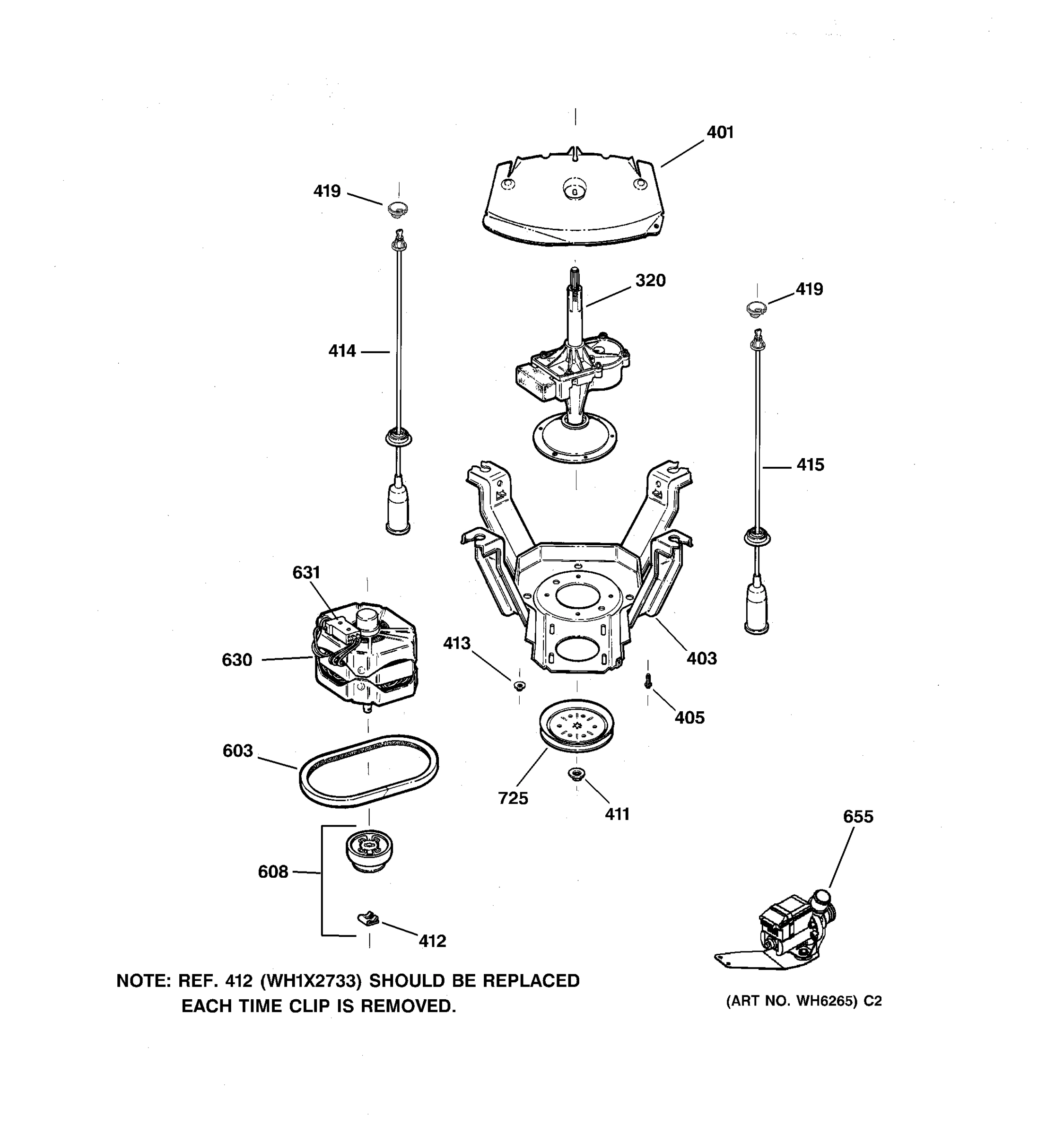 401

419

320

419

414

415

631

630

413

403

405

603

725

411

655

608

412

NOTE: REF. 412 (WH1X2733) SHOULD BE REPLACED EACH TIME CLIP IS REMOVED.

(ART NO. WH6265) C2