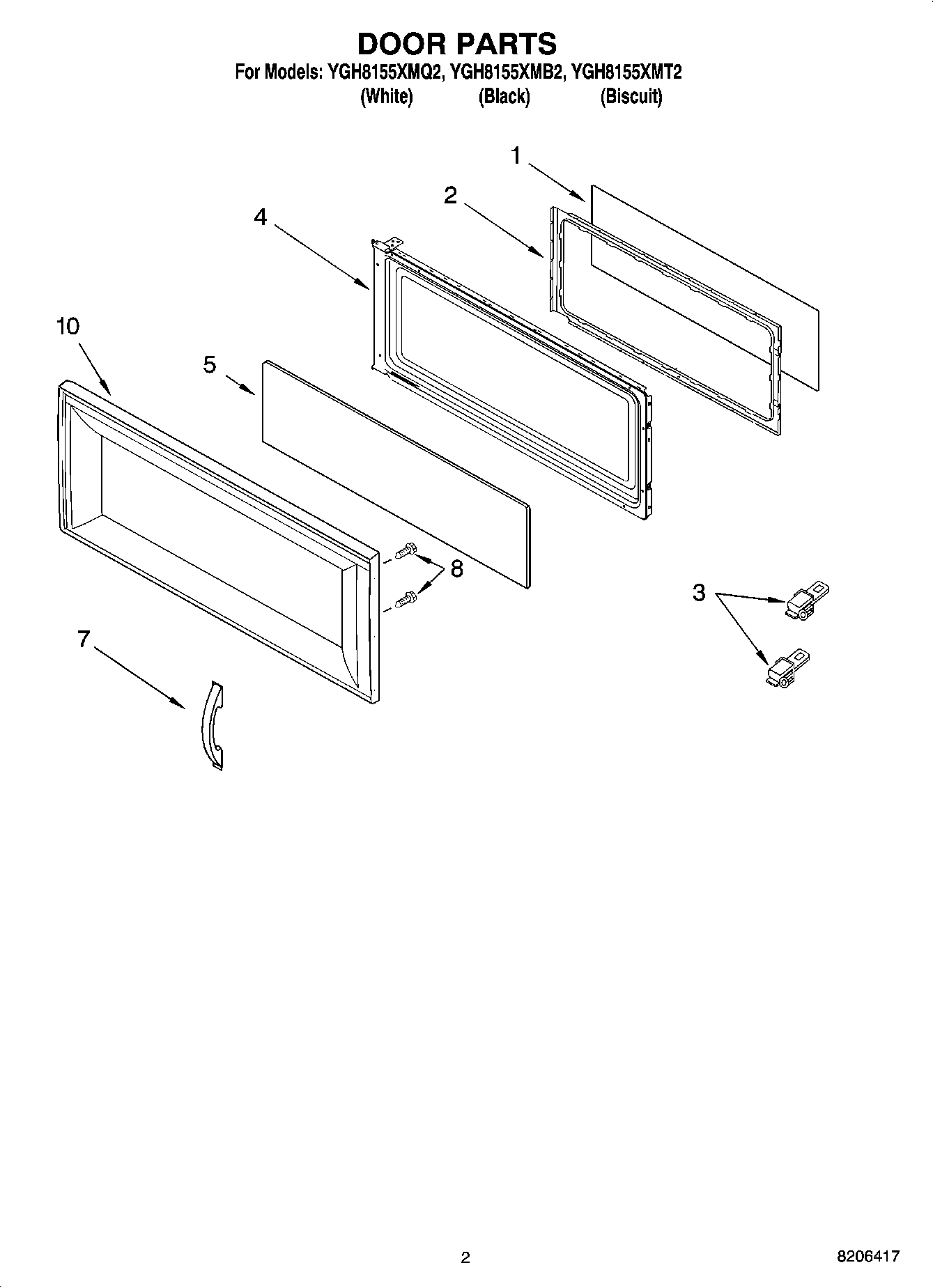 DOOR PARTS
For Models: YGH8155XMQ2, YGH8155XMB2, YGH8155XMT2
(White) (Black) (Biscuit)

1
2
4
10
5
8
3
7

2
8206417