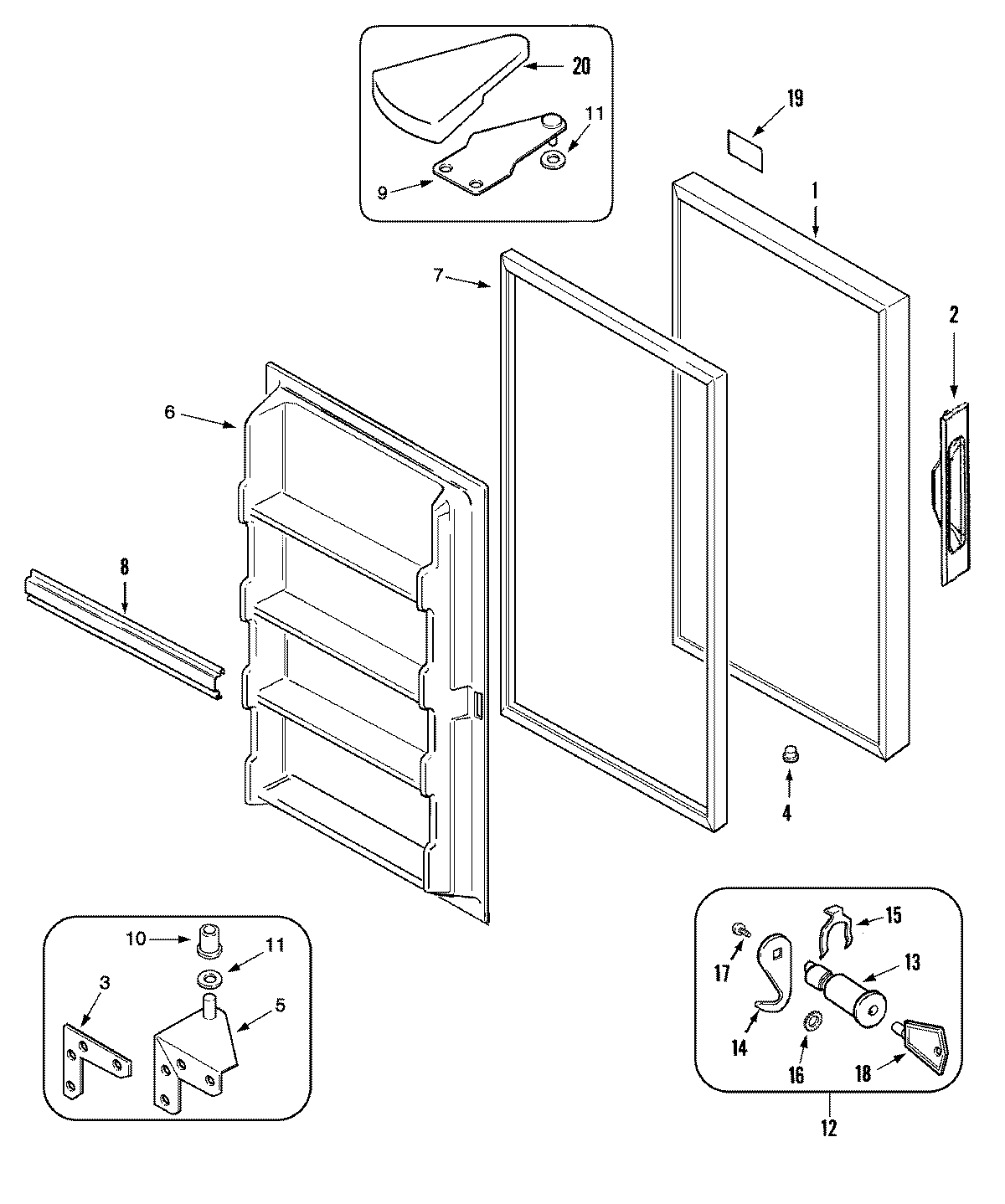 20
11
9
19
1
7
2
6
8
4
10
11
3
5
15
17
13
14
16
18
12