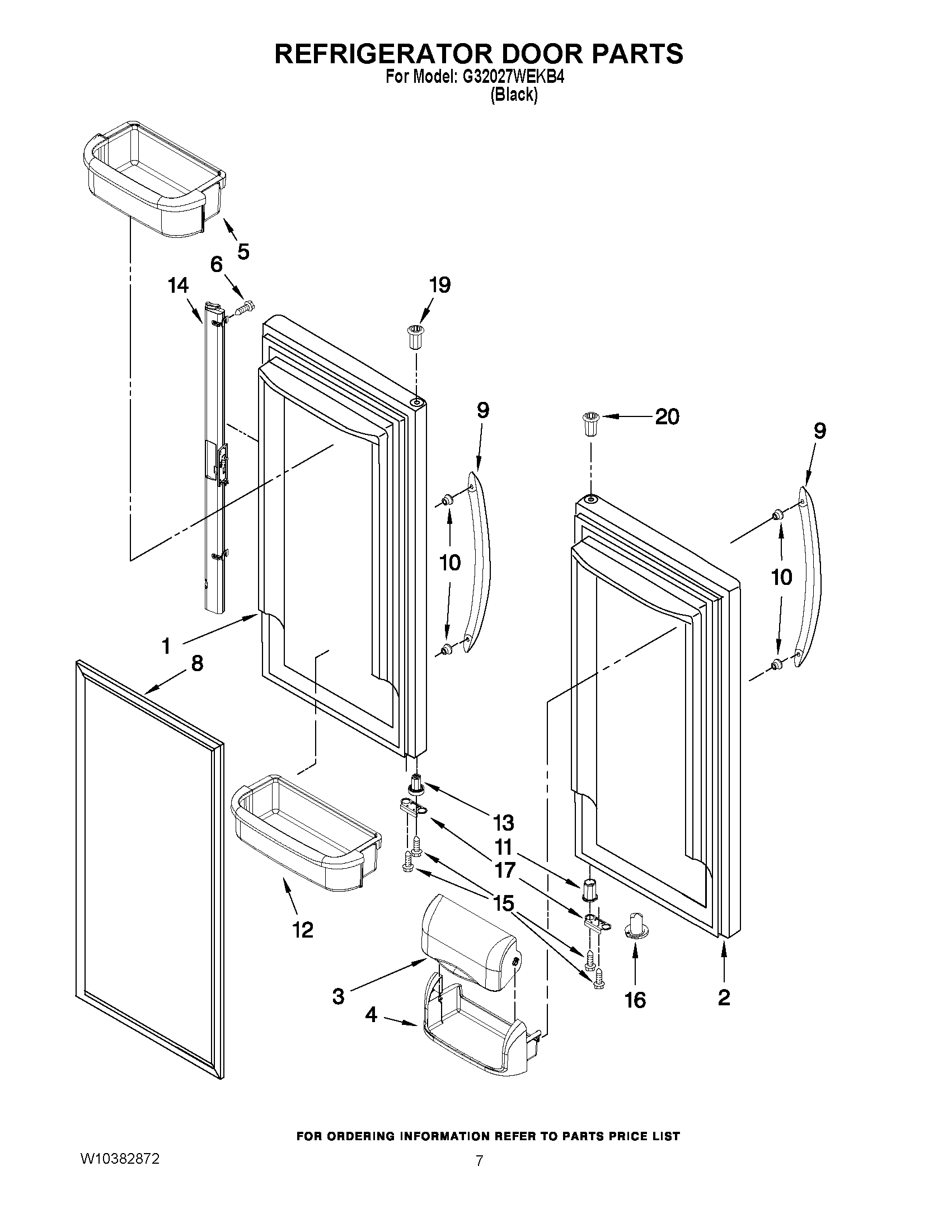 REFRIGERATOR DOOR PARTS
For Model: G32027WEKB4
(Black)

5
6
14
19
9
20
9
10
10
1
8
13
11
17
15
12
3
4
16
2

FOR ORDERING INFORMATION REFER TO PARTS PRICE LIST

W10382872

7