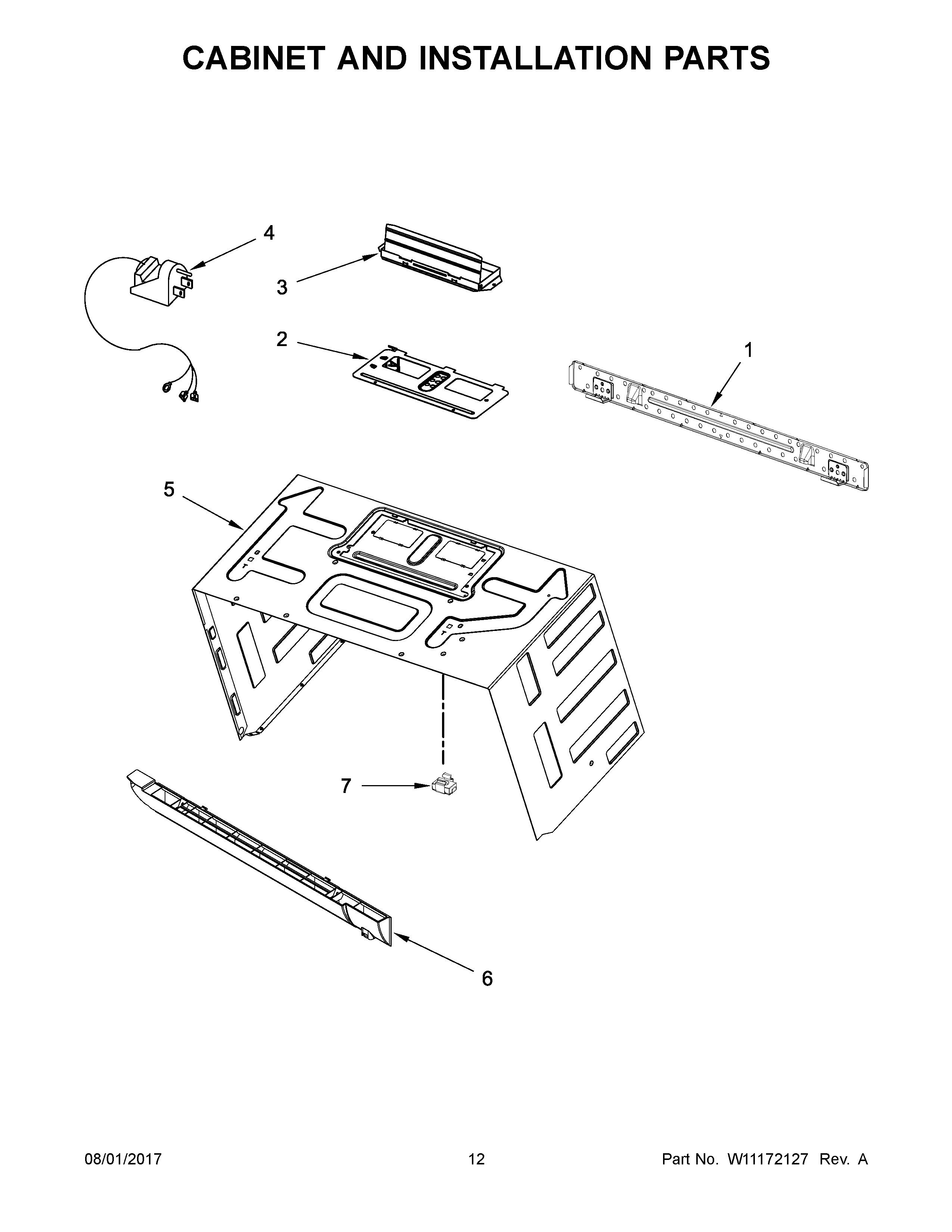 CABINET AND INSTALLATION PARTS

4

3

2

1

5

7

6

08/01/2017

12

Part No. W11172127 Rev. A