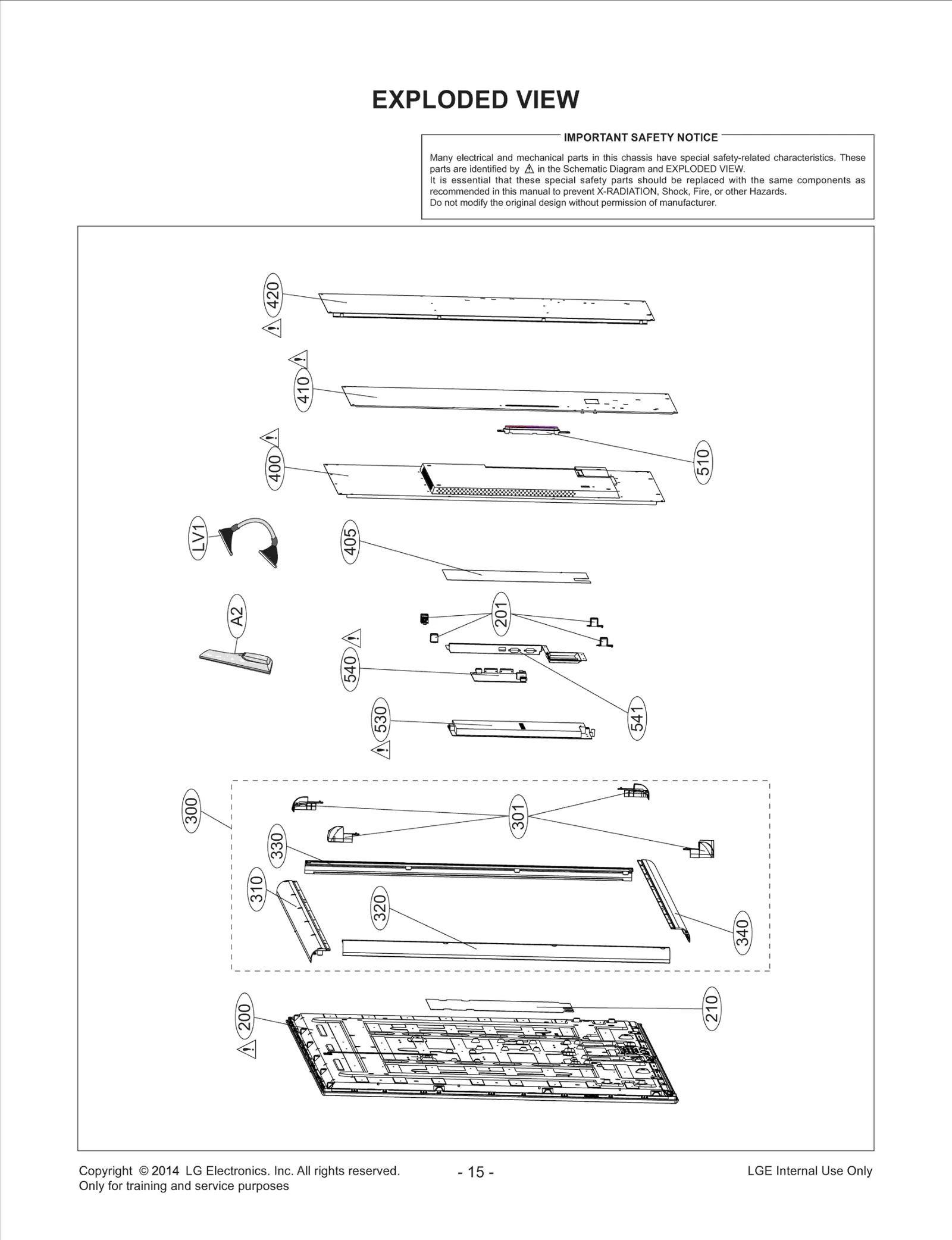 EXPLODED VIEW

IMPORTANT SAFETY NOTICE

Many electrical and mechanical parts in this chassis have special safety-related characteristics. These parts are identified by ⚠ in the Schematic Diagram and EXPLODED VIEW.
It is essential that these special safety parts should be replaced with the same components as recommended in this manual to prevent X-RADIATION, Shock, Fire, or other Hazards.
Do not modify the original design without permission of manufacturer.

420
410
510
400
LV1
405
A2
201
540
541
530
300
301
330
310
320
340
200
210

Copyright © 2014 LG Electronics. Inc. All rights reserved.
Only for training and service purposes

- 15 -

LGE Internal Use Only