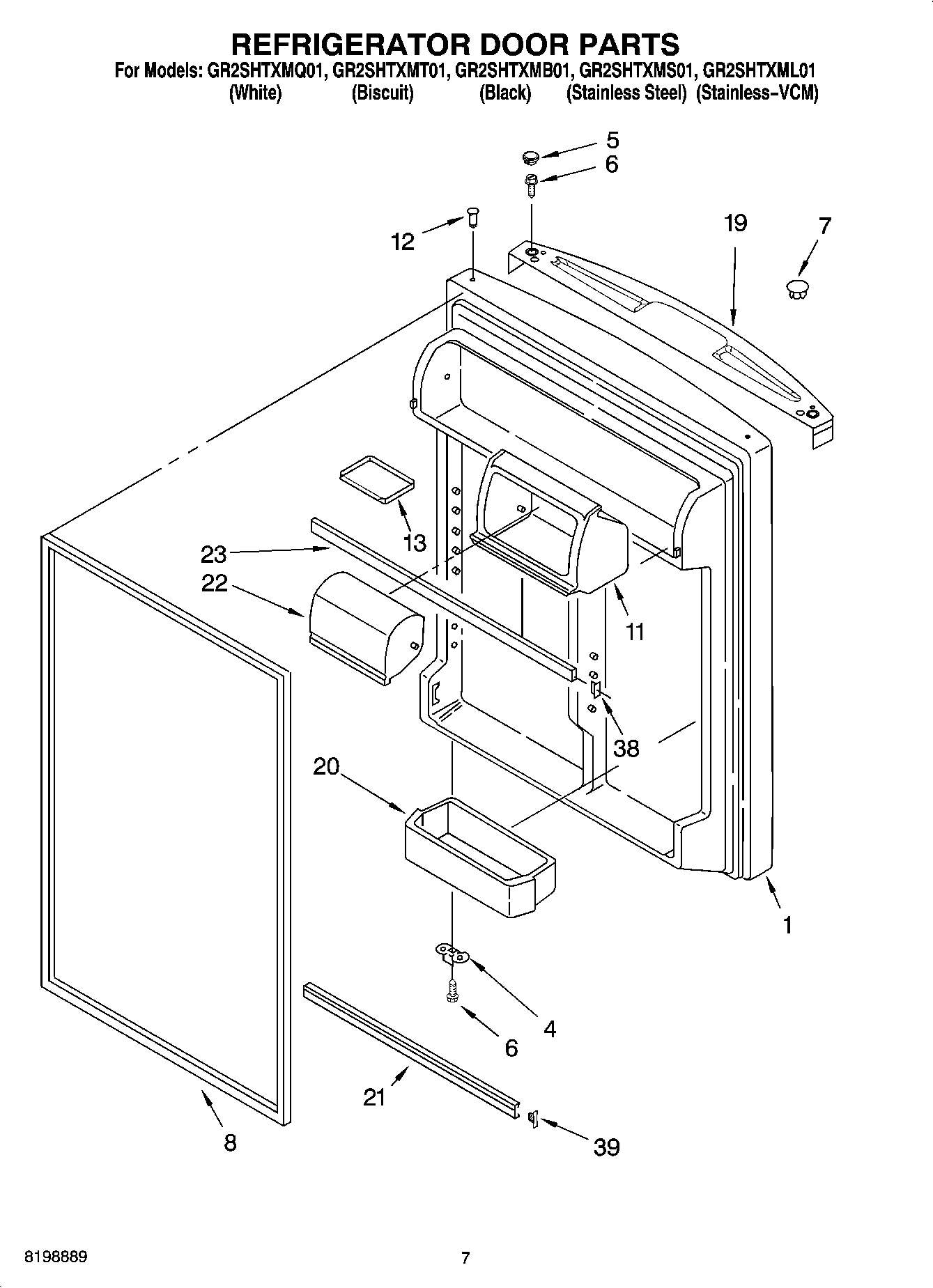 REFRIGERATOR DOOR PARTS
For Models: GR2SHTXMQ01, GR2SHTXMT01, GR2SHTXMB01, GR2SHTXMS01, GR2SHTXML01
(White) (Biscuit) (Black) (Stainless Steel) (Stainless–VCM)

5
6
12
19
7
13
23
22
11
38
20
1
4
6
21
8
39

8198889
7