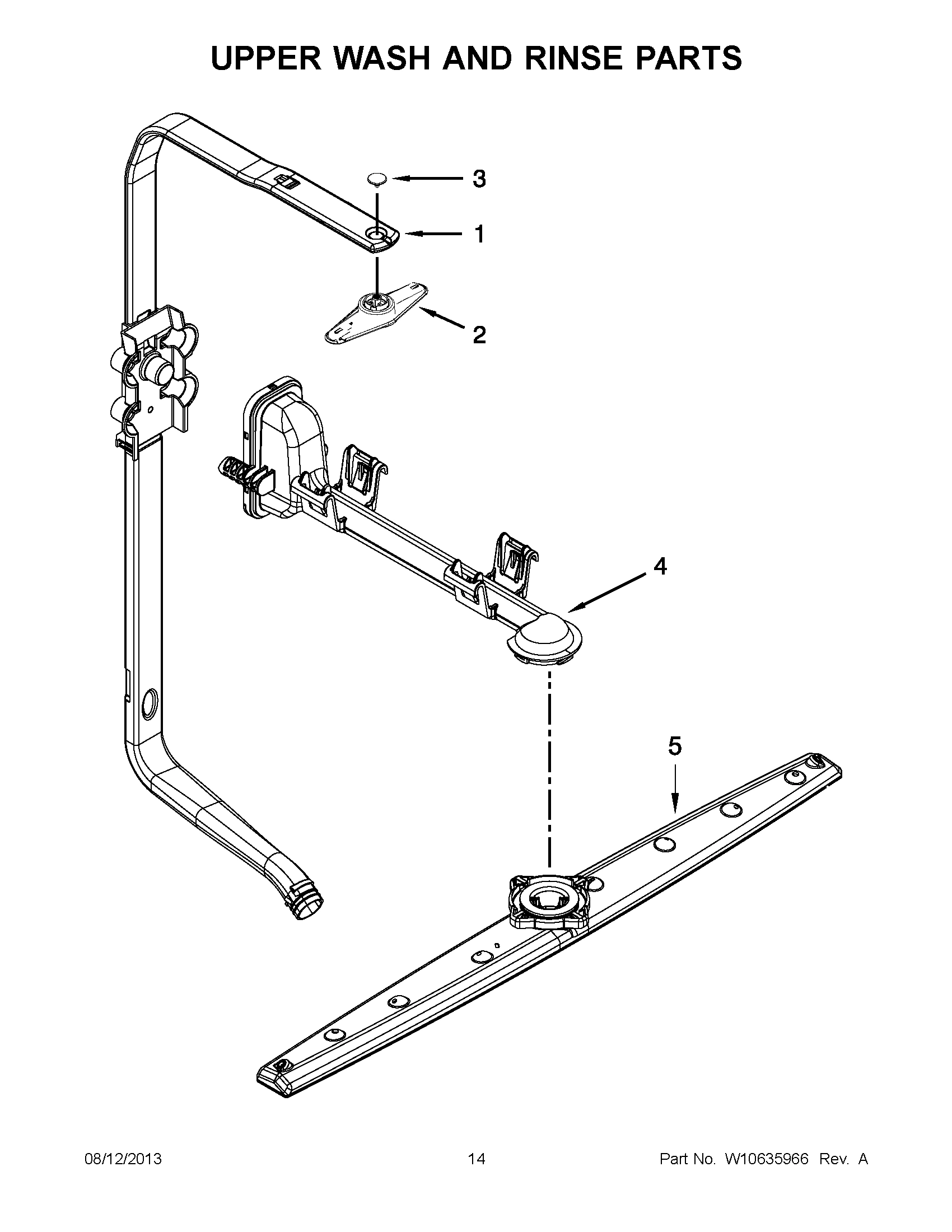 UPPER WASH AND RINSE PARTS

3

1

2

4

5

08/12/2013 14 Part No. W10635966 Rev. A