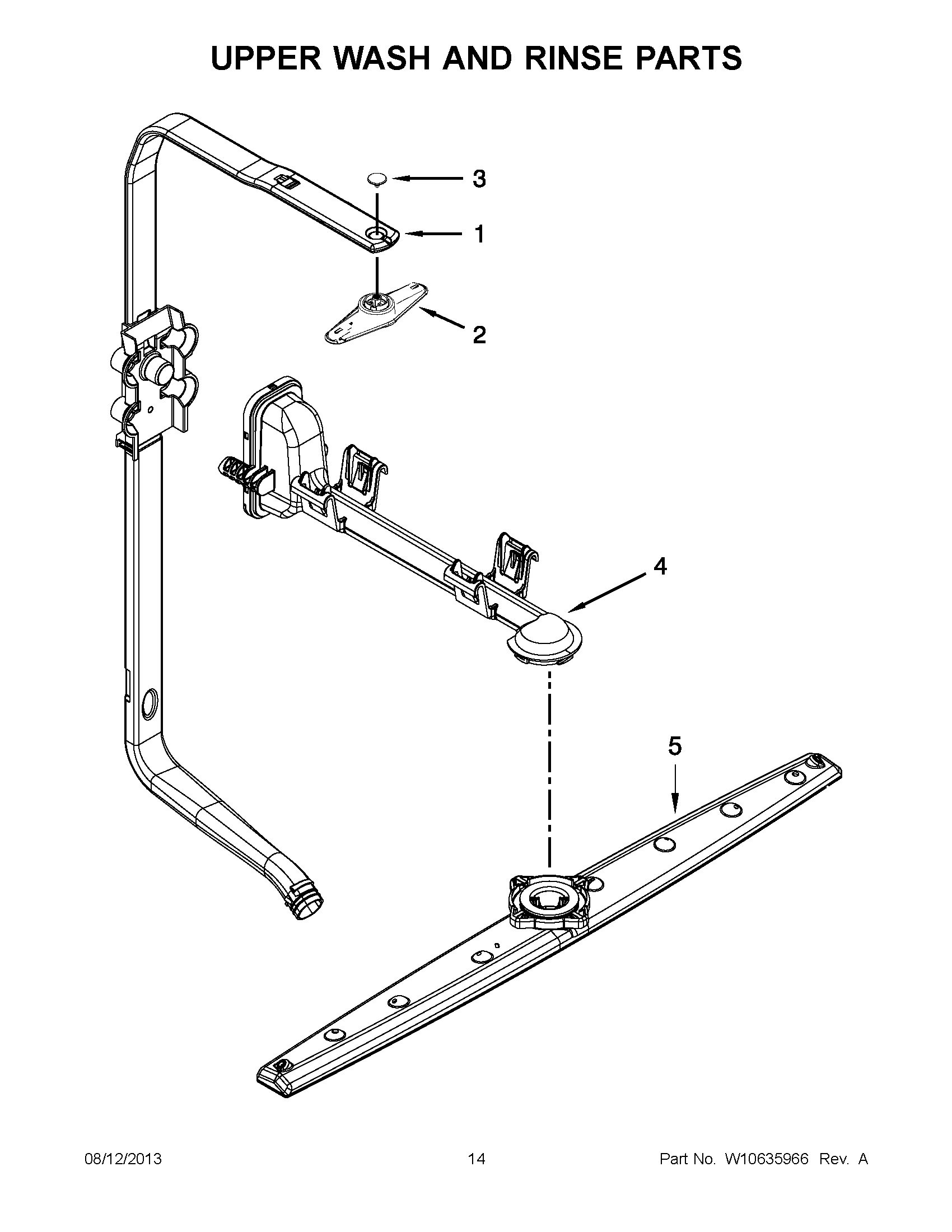 UPPER WASH AND RINSE PARTS

3

1

2

4

5

08/12/2013

14

Part No. W10635966 Rev. A