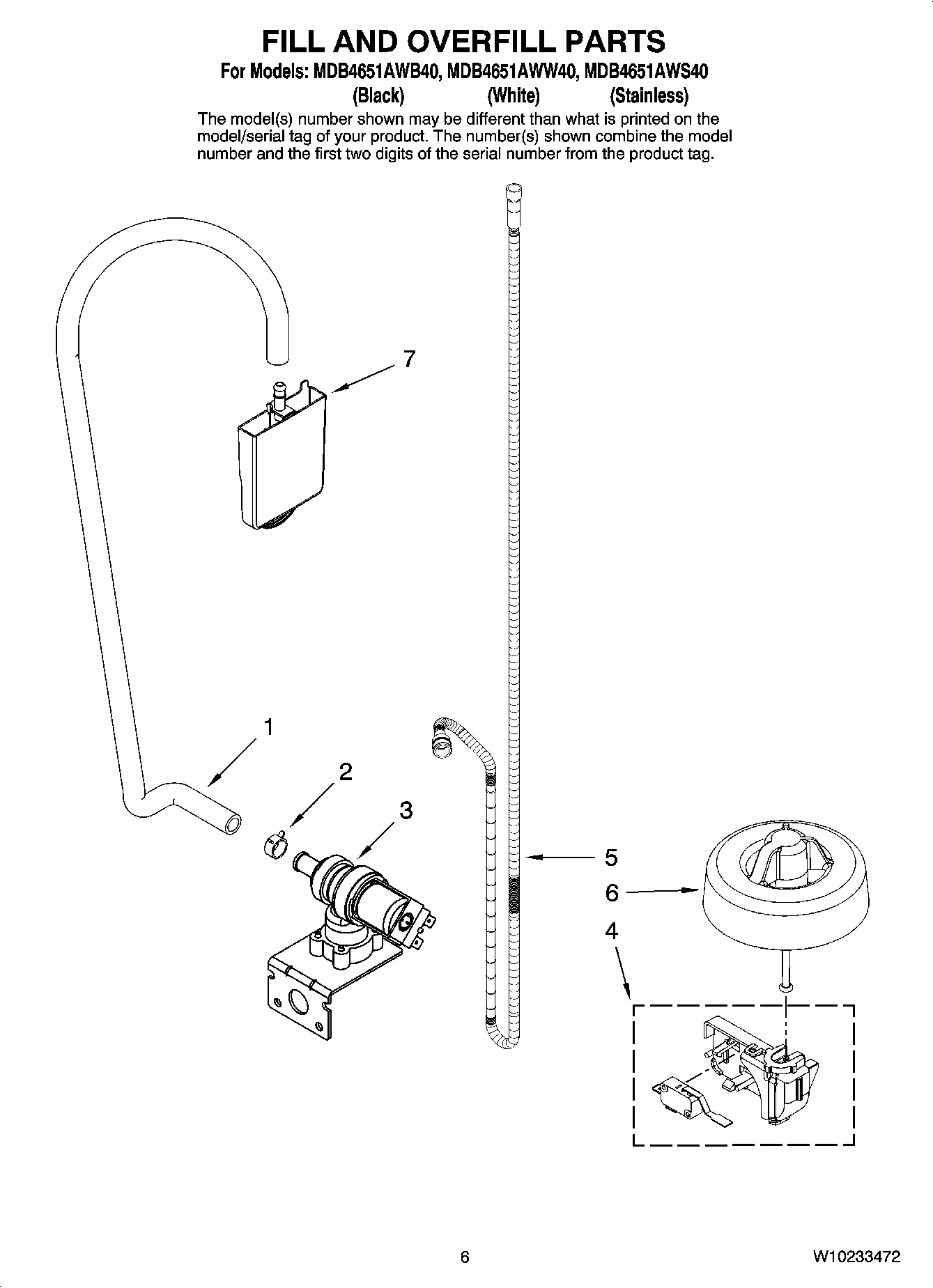 FILL AND OVERFILL PARTS

For Models: MDB4651AWB40, MDB4651AWW40, MDB4651AWS40
(Black) (White) (Stainless)

The model(s) number shown may be different than what is printed on the model/serial tag of your product. The number(s) shown combine the model number and the first two digits of the serial number from the product tag.

7

1

2

3

5

6

4

6

W10233472