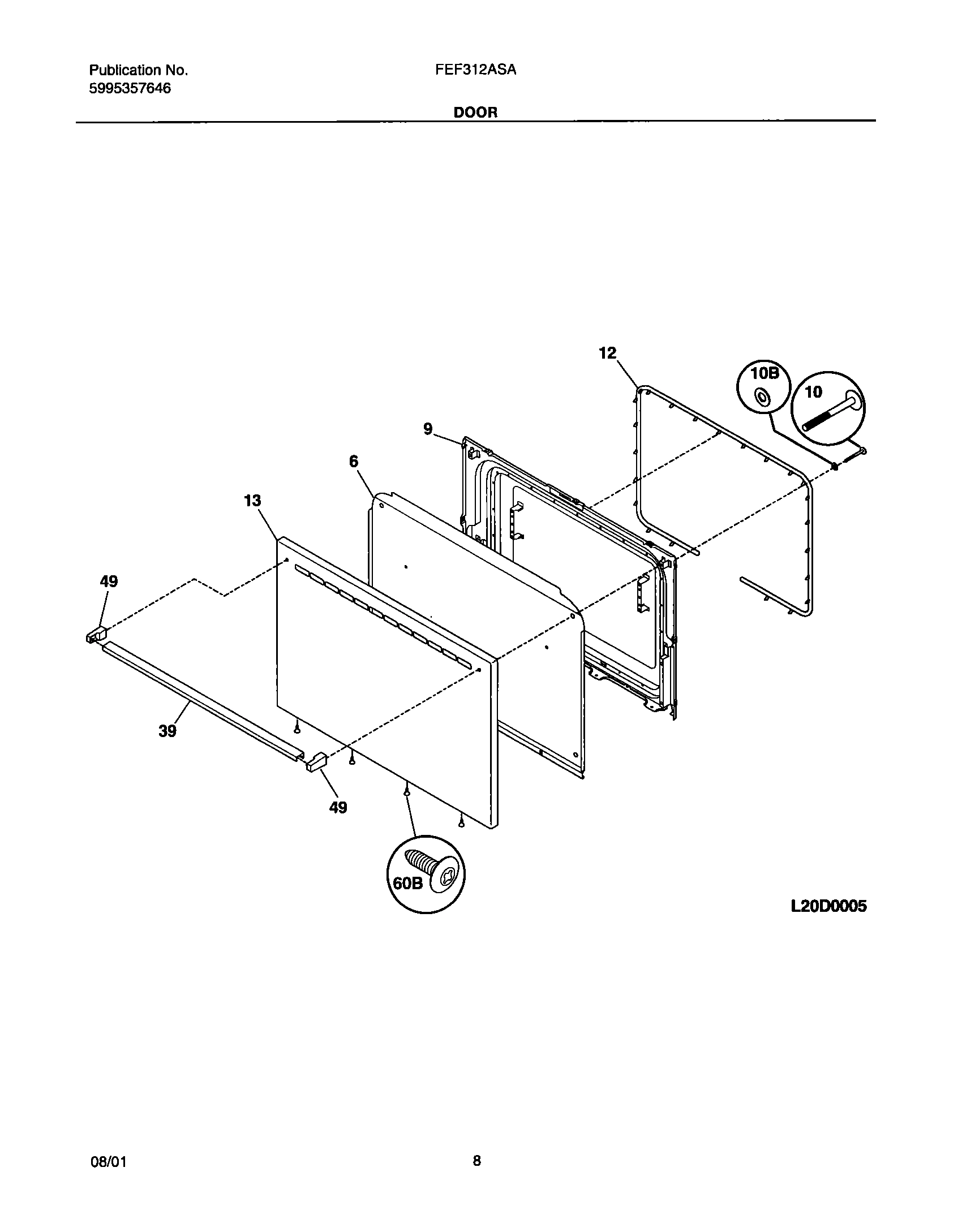 Publication No.
5995357646

FEF312ASA

DOOR

12

10B

10

9

6

13

49

39

49

60B

L20D0005

08/01

8