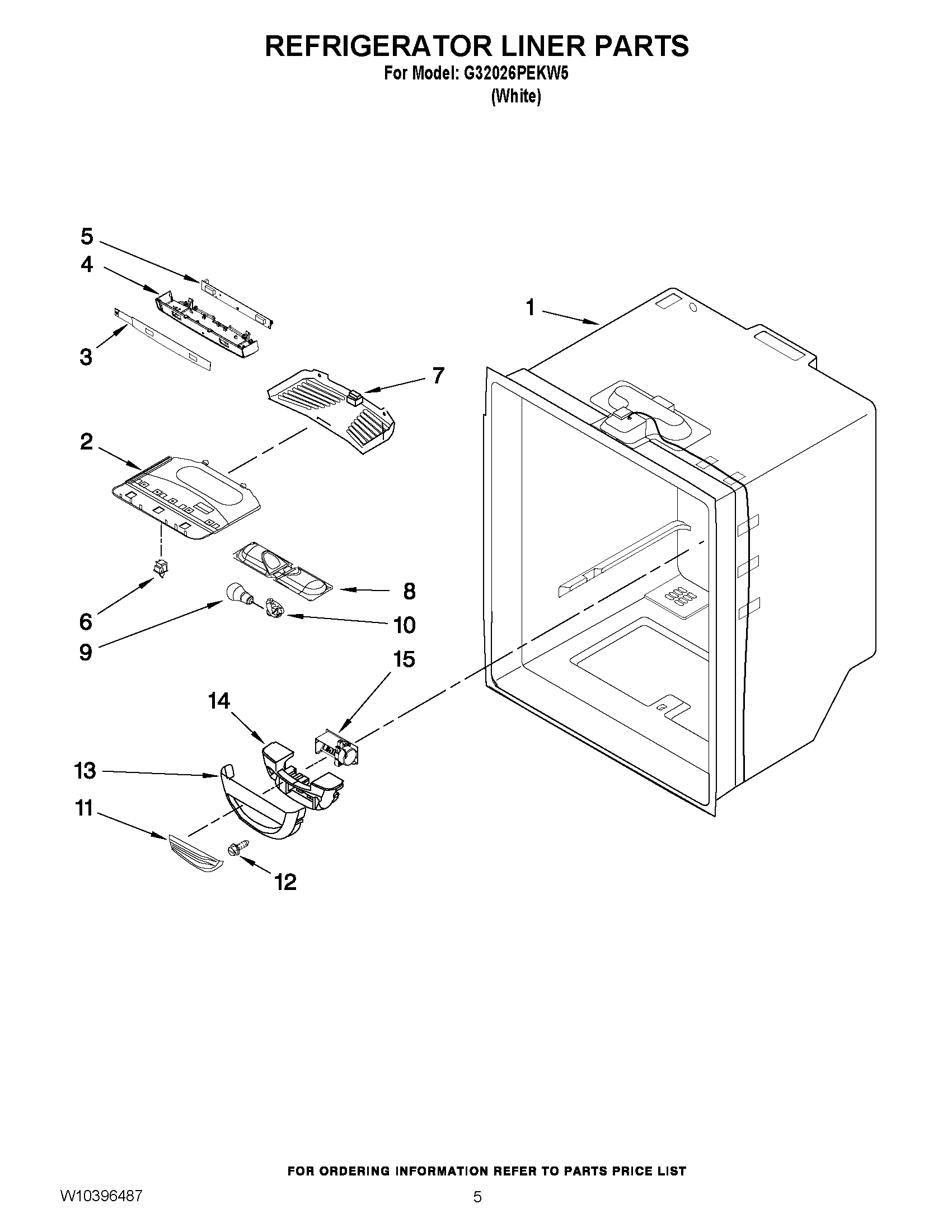 REFRIGERATOR LINER PARTS
For Model: G32026PEKW5
(White)

5
4
3
1
7
2
8
6
10
9
15
14
13
11
12

FOR ORDERING INFORMATION REFER TO PARTS PRICE LIST

W10396487

5