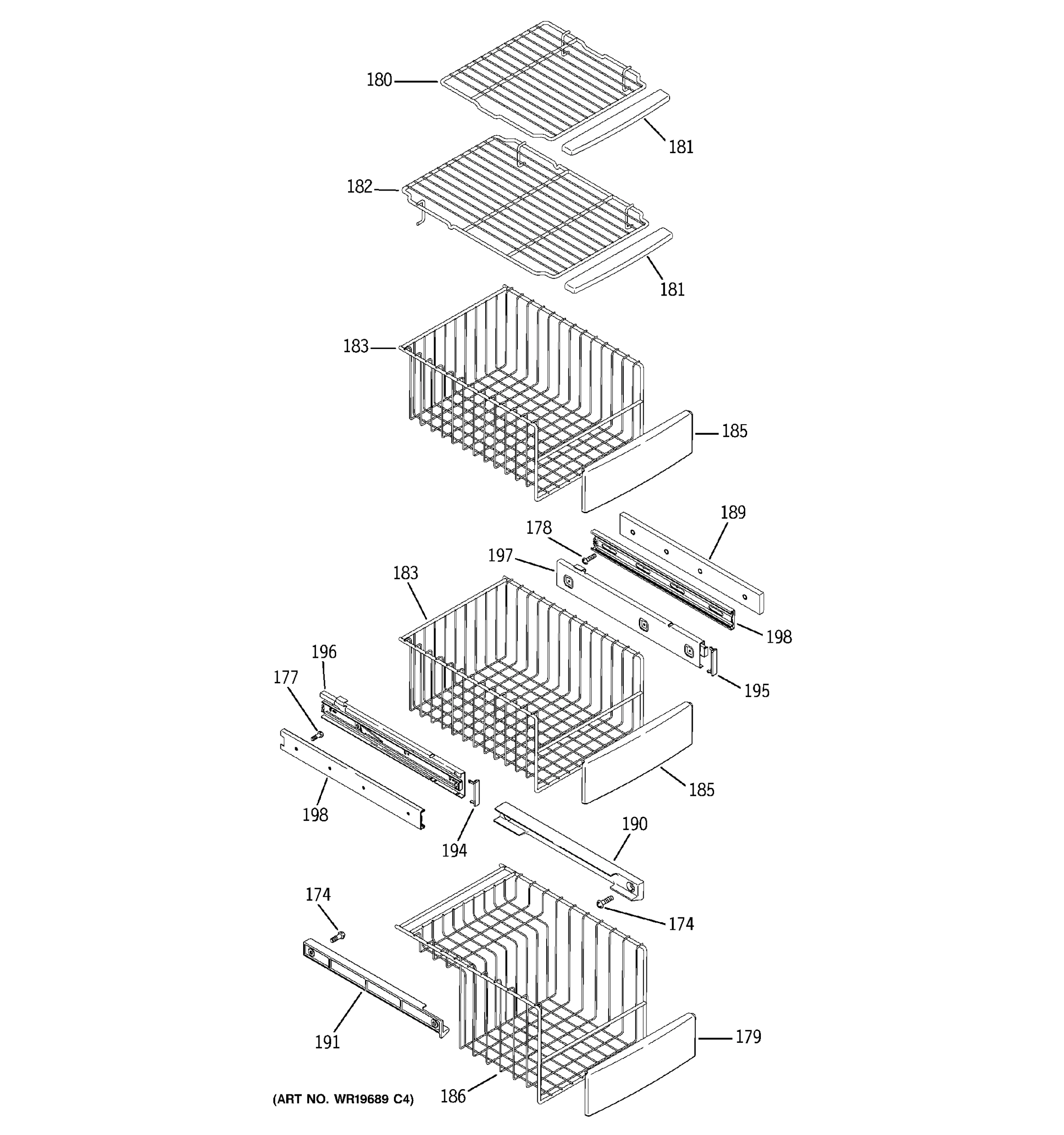 180
181
182
181
183
185
189
178
197
183
198
196
195
177
185
198
194
190
174
174
191
179
186
(ART NO. WR19689 C4)