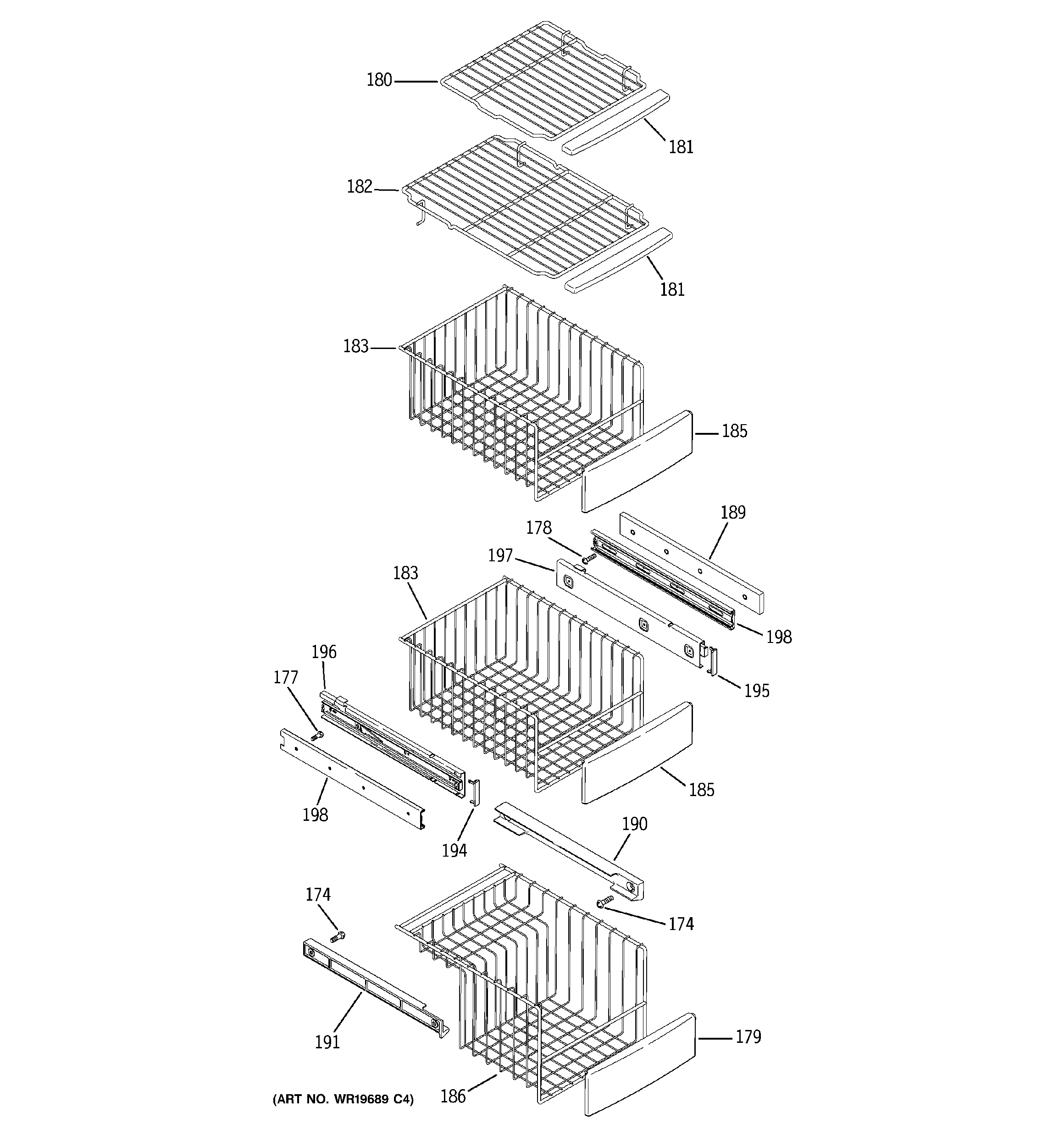 180
181
182
181
183
185
189
178
197
183
198
196
195
177
185
198
194
190
174
174
191
179
186
(ART NO. WR19689 C4)