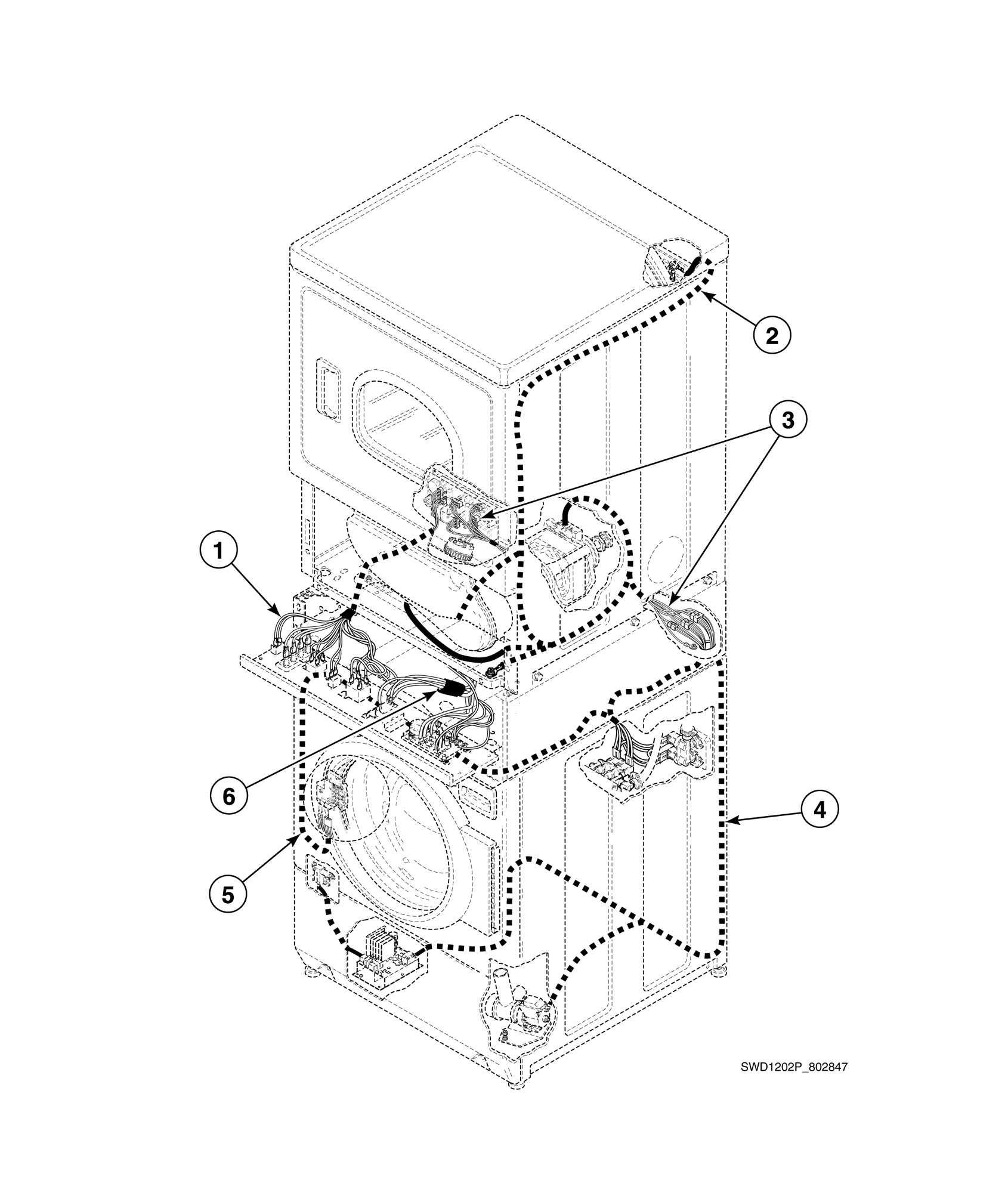 2

3

1

6

4

5

SWD1202P_802847