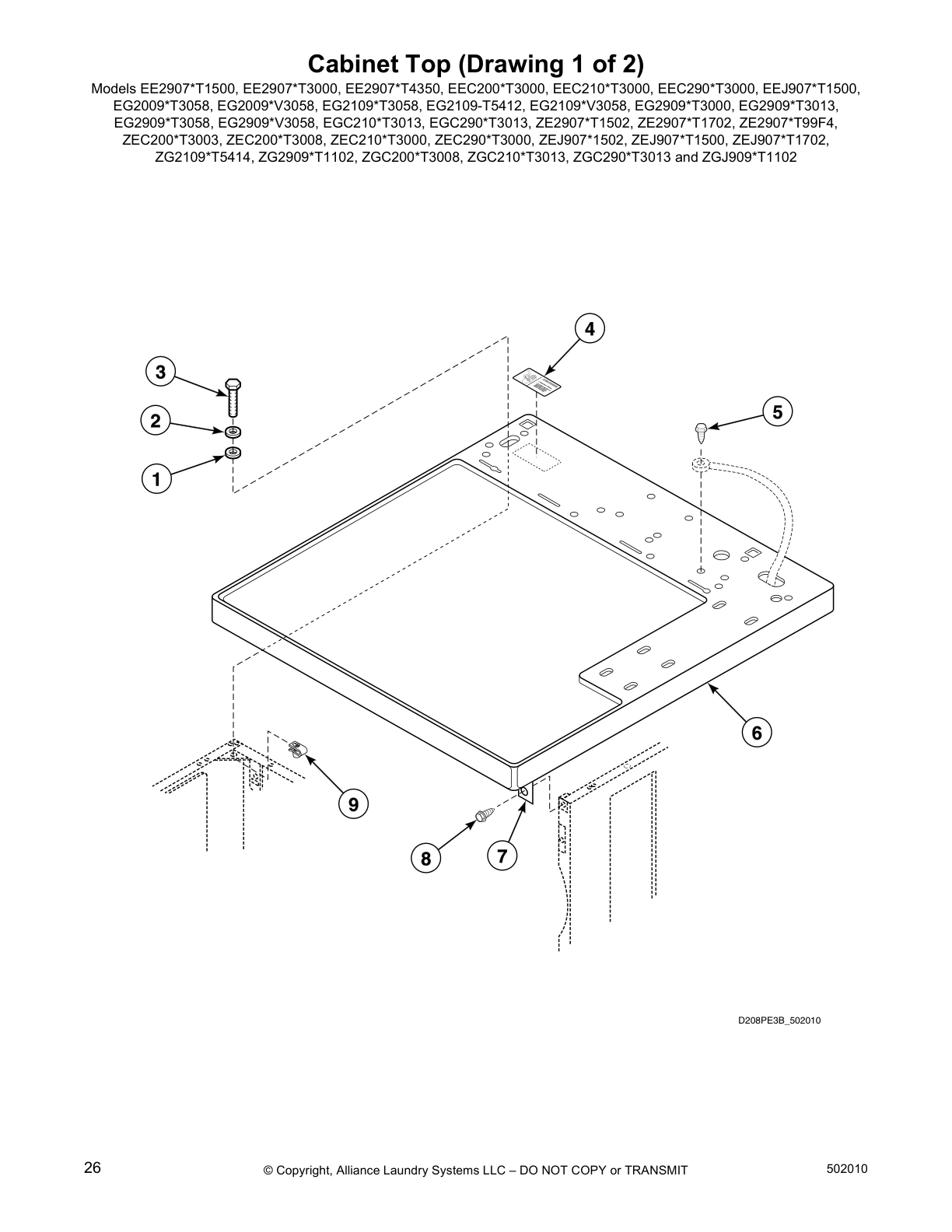 Cabinet Top (Drawing 1 of 2)

Models EE2907*T1500, EE2907*T3000, EE2907*T4350, EEC200*T3000, EEC210*T3000, EEC290*T3000, EEJ907*T1500, EG2009*T3058, EG2009*V3058, EG2109*T3058, EG2109-T5412, EG2109*V3058, EG2909*T3000, EG2909*T3013, EG2909*T3058, EG2909*V3058, EGC210*T3013, EGC290*T3013, ZE2907*T1502, ZE2907*T1702, ZE2907*T99F4, ZEC200*T3003, ZEC200*T3008, ZEC210*T3000, ZEC290*T3000, ZEJ907*1502, ZEJ907*T1500, ZEJ907*T1702, ZG2109*T5414, ZG2909*T1102, ZGC200*T3008, ZGC210*T3013, ZGC290*T3013 and ZGJ909*T1102

4

3

5

2

1

6

9

8

7

D208PE3B_502010

26

© Copyright, Alliance Laundry Systems LLC – DO NOT COPY or TRANSMIT

502010