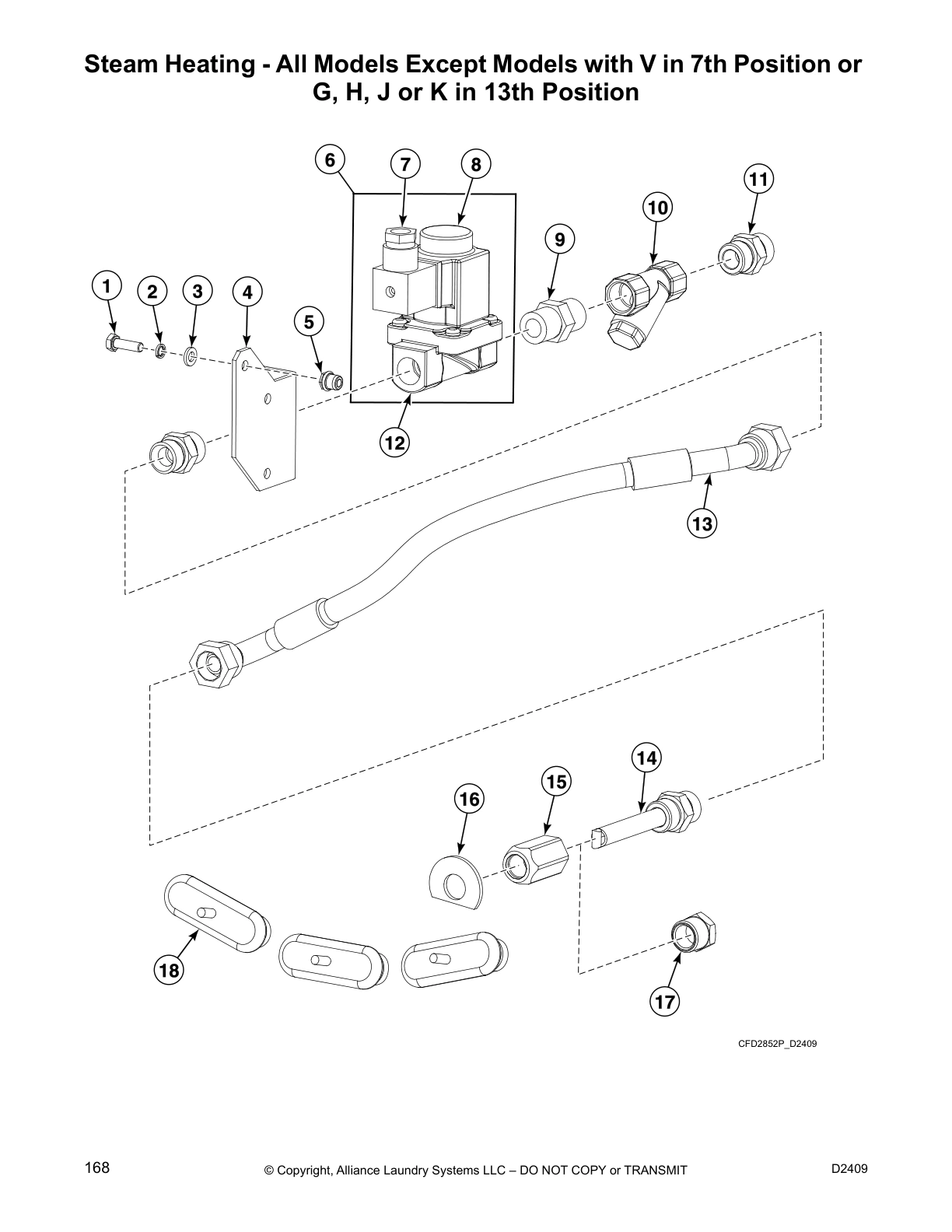 Steam Heating - All Models Except Models with V in 7th Position or G, H, J or K in 13th Position

6
7
8
11
10
9
1
2
3
4
5
12
13
14
15
16
18
17

CFD2852P_D2409

168 © Copyright, Alliance Laundry Systems LLC – DO NOT COPY or TRANSMIT D2409