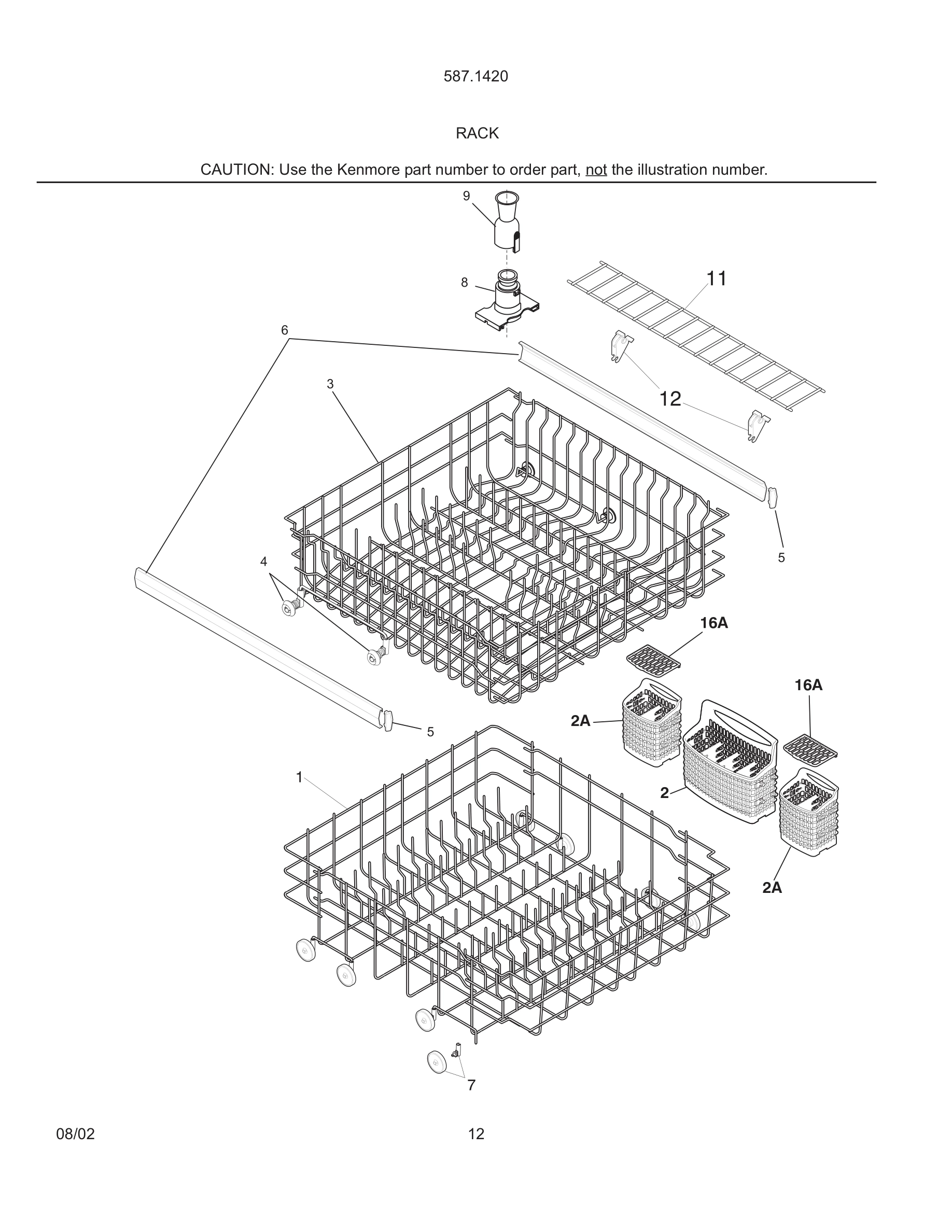 587.1420

RACK

CAUTION: Use the Kenmore part number to order part, not the illustration number.

9

8

11

6

12

3

5

4

16A

16A

2A

5

1

2

2A

7

08/02

12