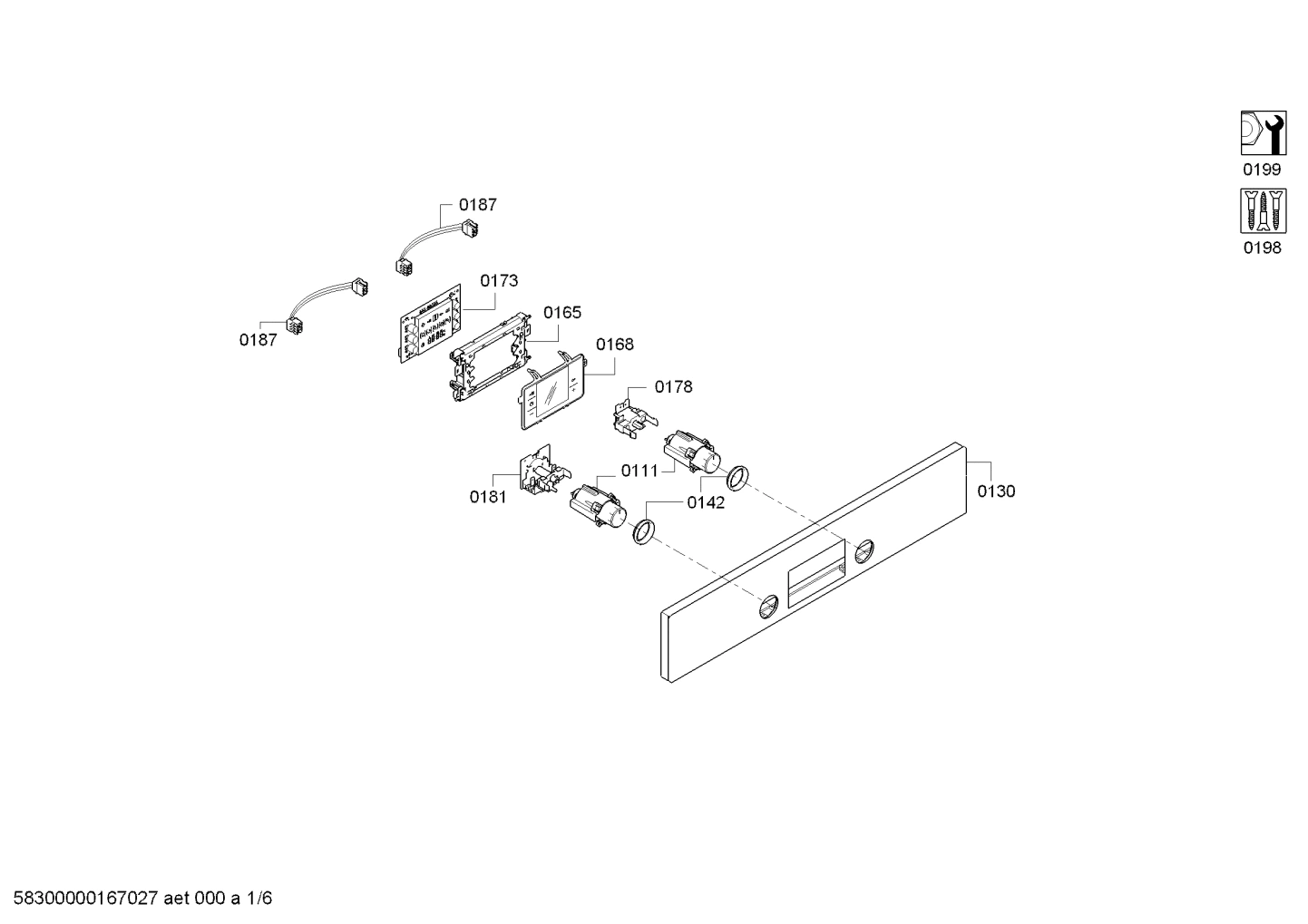 0199

0198

0187

0173

0187

0165

0168

0178

0111

0181

0142

0130

58300000167027 aet 000 a 1/6