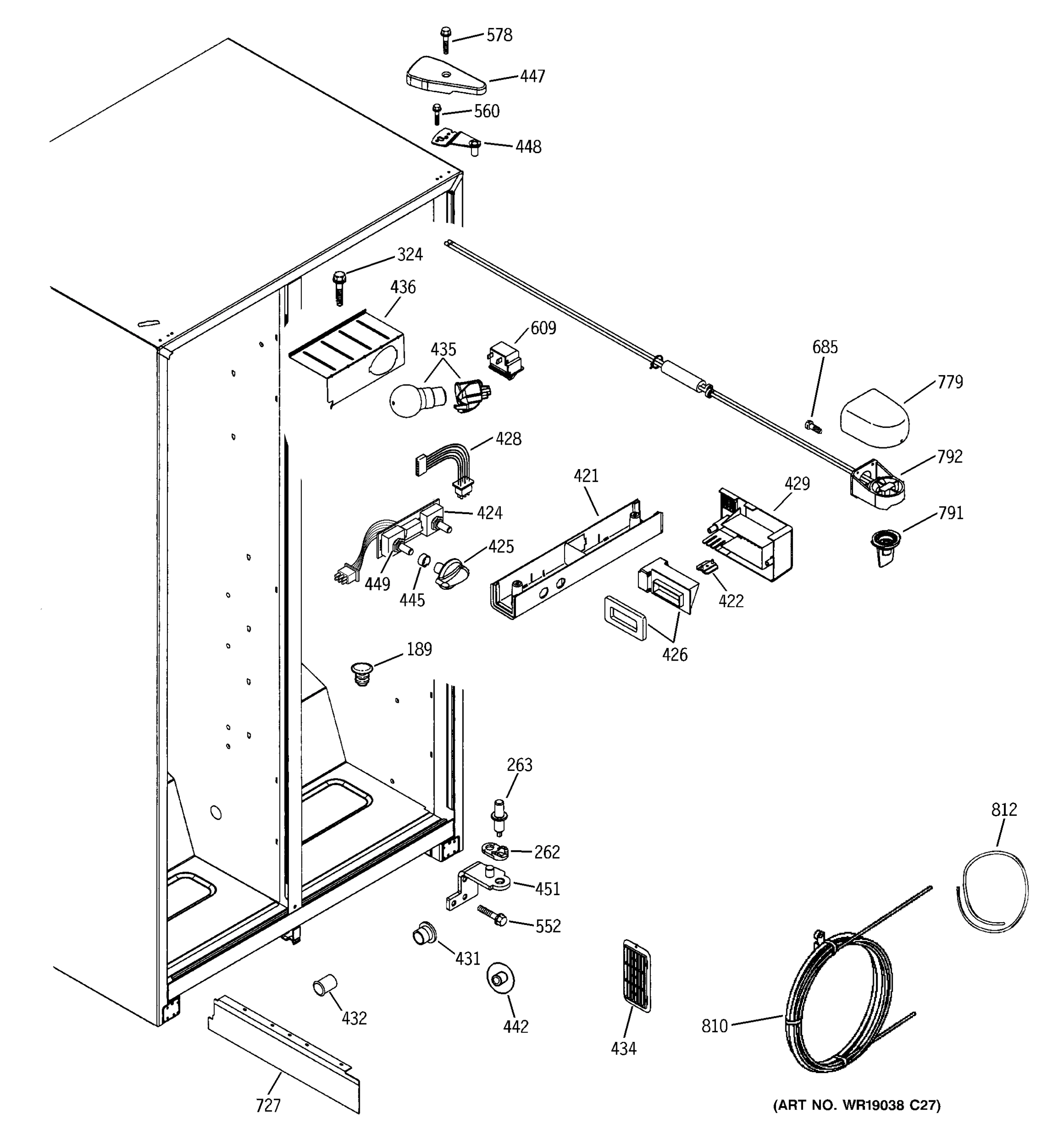 578
447
560
448
324
436
609
435
685
779
428
792
421
429
424
791
425
449
445
422
426
189
263
812
262
451
552
431
432
442
434
810
727
(ART NO. WR19038 C27)