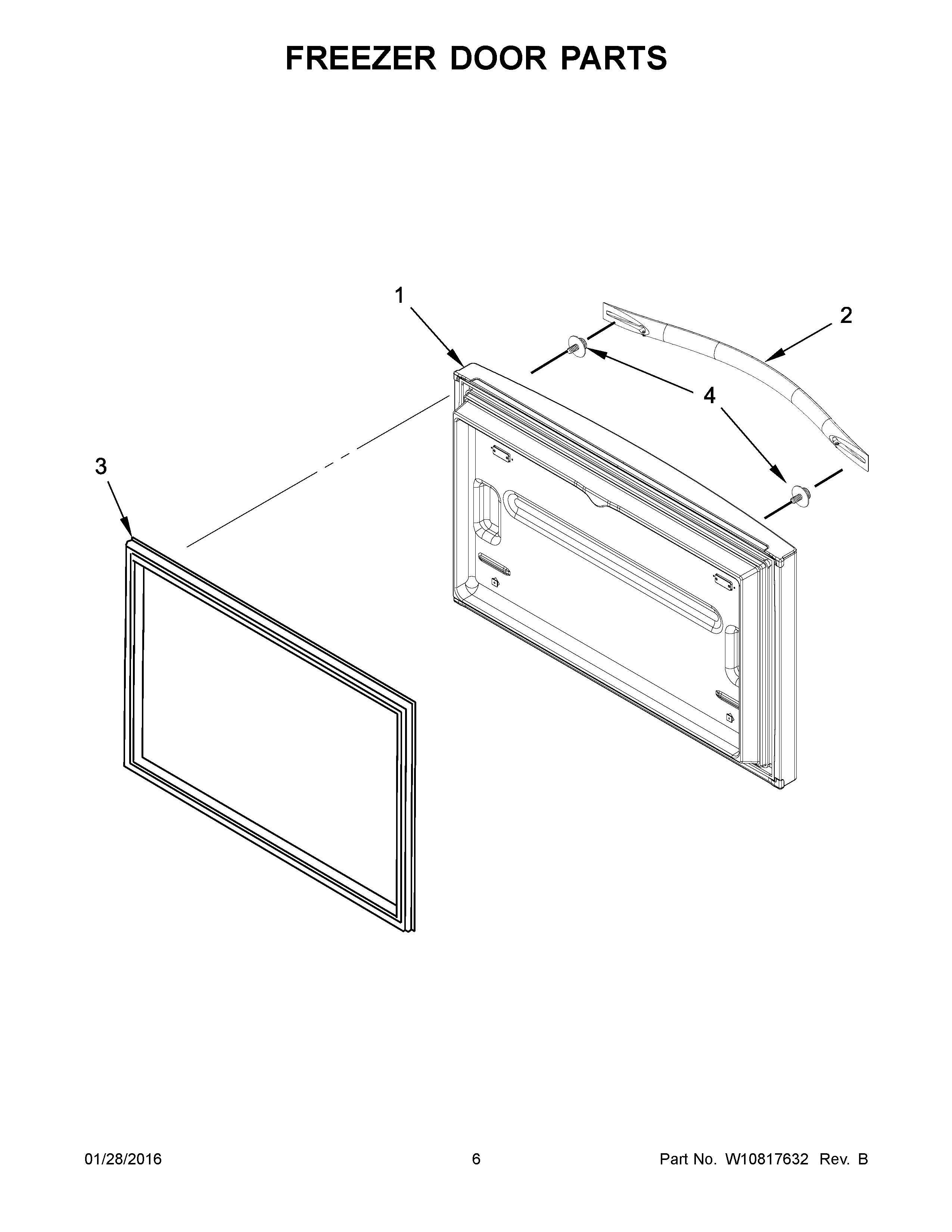 FREEZER DOOR PARTS

1

2

4

3

01/28/2016

6

Part No. W10817632 Rev. B