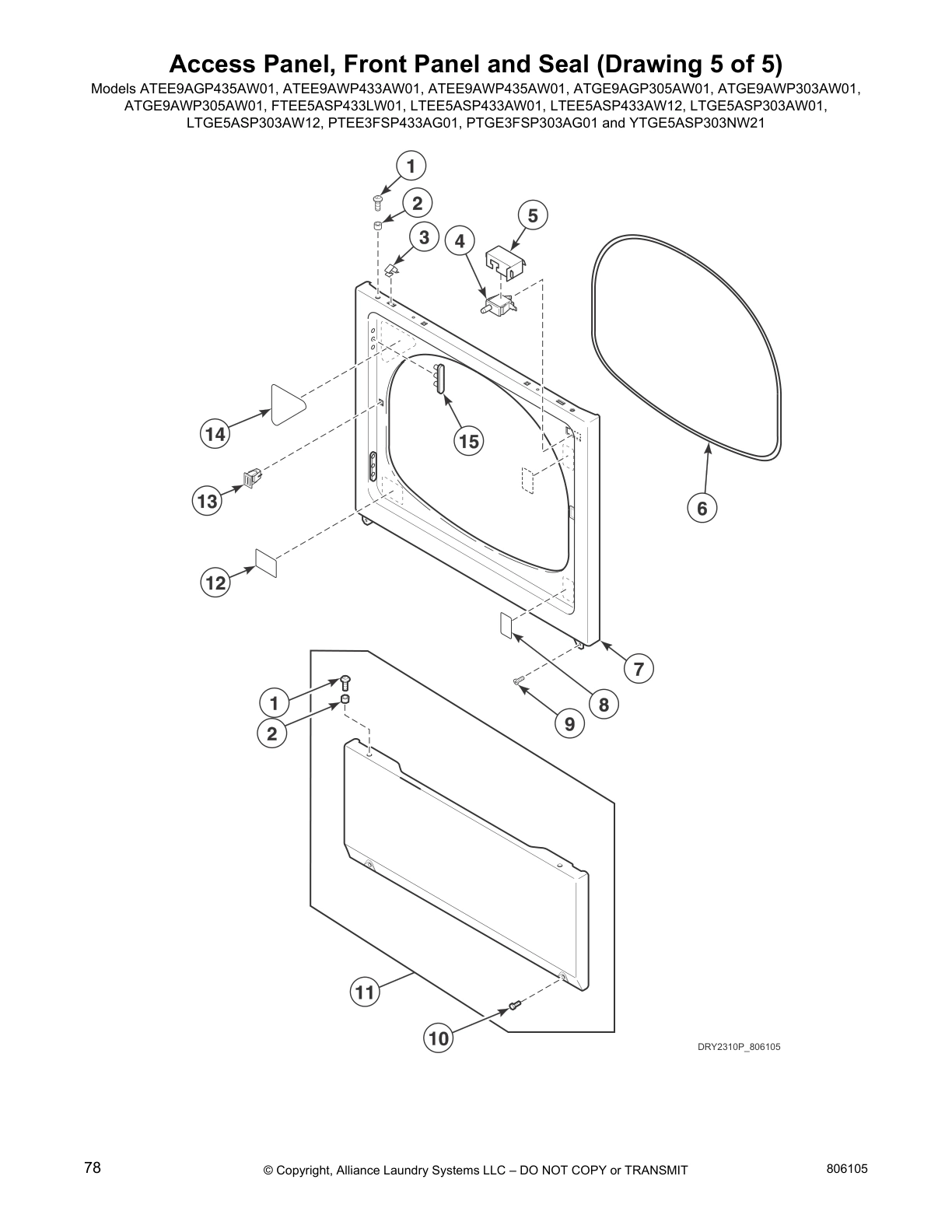 Access Panel, Front Panel and Seal (Drawing 5 of 5)

Models ATEE9AGP435AW01, ATEE9AWP433AW01, ATEE9AWP435AW01, ATGE9AGP305AW01, ATGE9AWP303AW01, ATGE9AWP305AW01, FTEE5ASP433LW01, LTEE5ASP433AW01, LTEE5ASP433AW12, LTGE5ASP303AW01, LTGE5ASP303AW12, PTEE3FSP433AG01, PTGE3FSP303AG01 and YTGE5ASP303NW21

1
2
3
4
5
6
14
15
13
12
7
8
9
1
2
11
10

DRY2310P_806105

78

© Copyright, Alliance Laundry Systems LLC – DO NOT COPY or TRANSMIT

806105