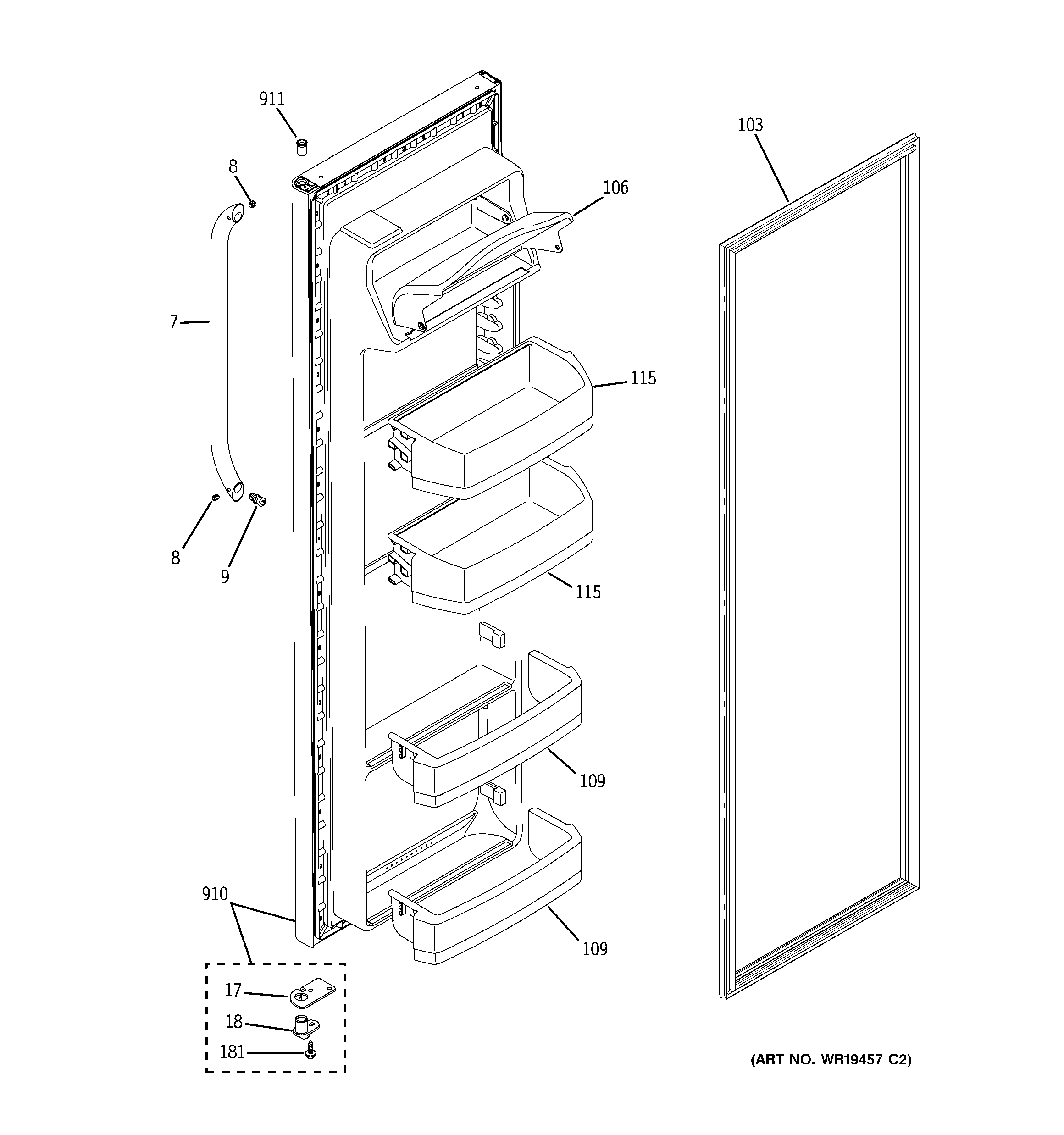 911

103

8

106

7

115

8

9

115

109

910

109

17

18

181

(ART NO. WR19457 C2)