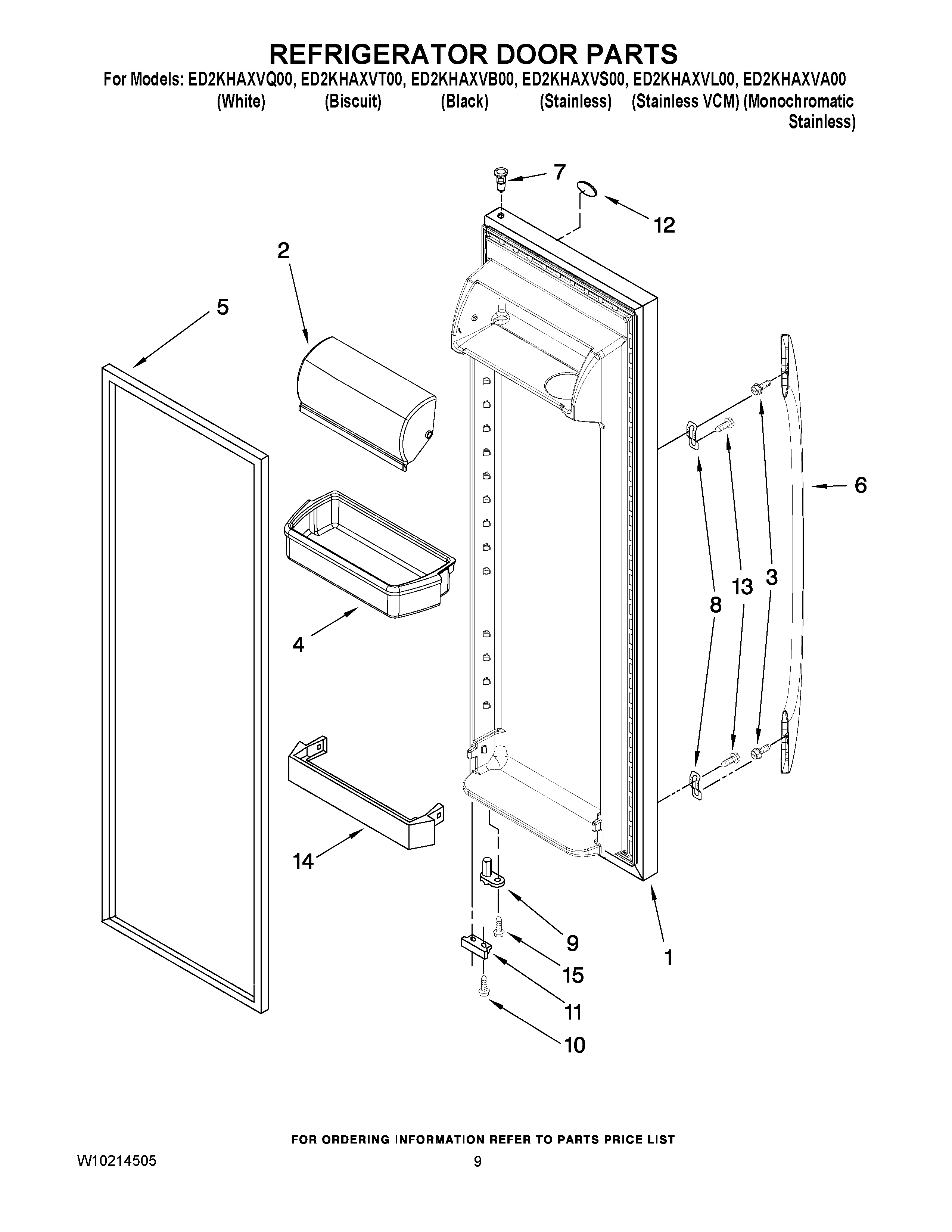 REFRIGERATOR DOOR PARTS

For Models: ED2KHAXVQ00, ED2KHAXVT00, ED2KHAXVB00, ED2KHAXVS00, ED2KHAXVL00, ED2KHAXVA00
(White) (Biscuit) (Black) (Stainless) (Stainless VCM) (Monochromatic Stainless)

7
12
2
5
6
8
13
3
4
14
9
15
1
11
10

FOR ORDERING INFORMATION REFER TO PARTS PRICE LIST

W10214505

9