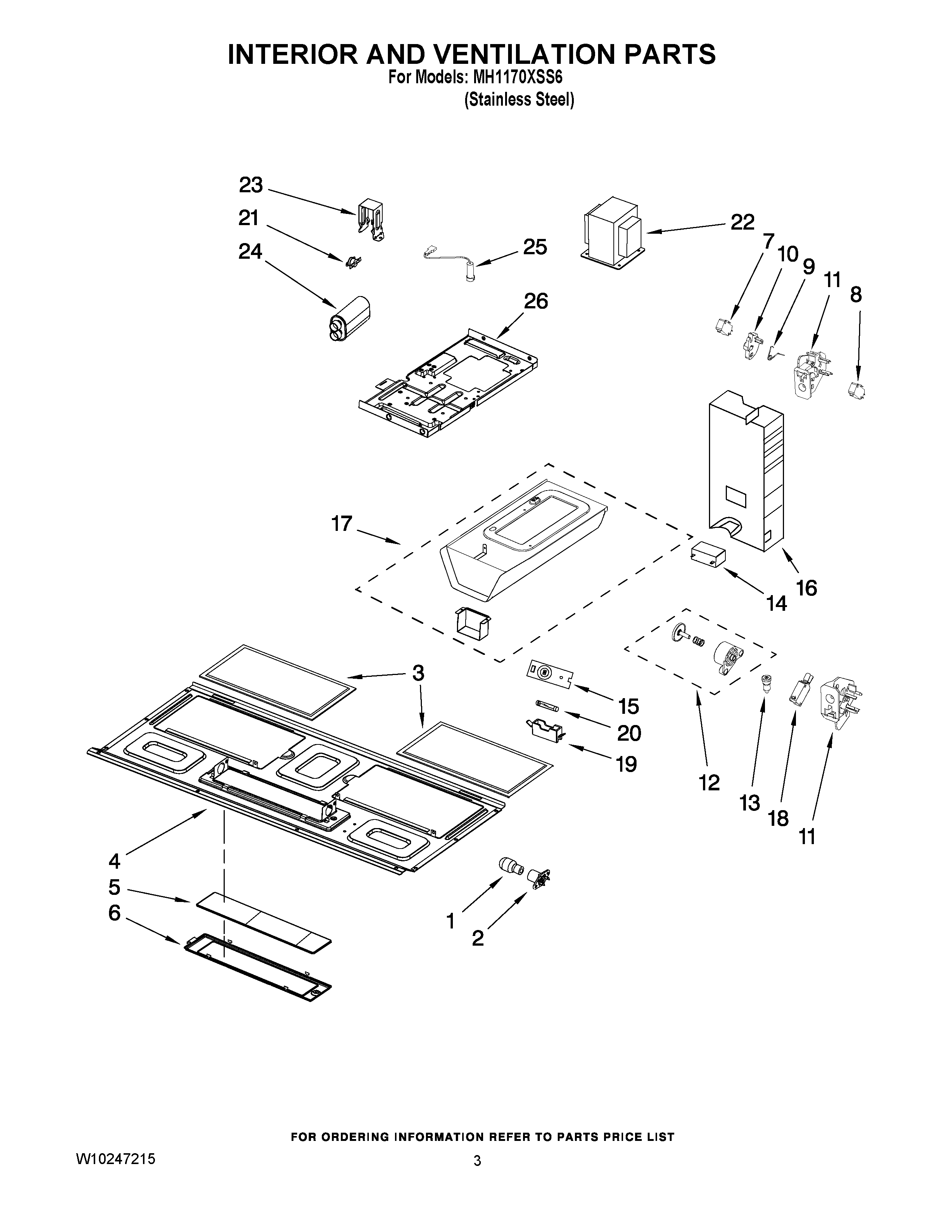 INTERIOR AND VENTILATION PARTS
For Models: MH1170XSS6
(Stainless Steel)

23
21
24
25
22
7
10
9
11
8
26
17
16
14
3
15
20
19
12
13
18
11
4
5
6
1
2

FOR ORDERING INFORMATION REFER TO PARTS PRICE LIST

W10247215

3