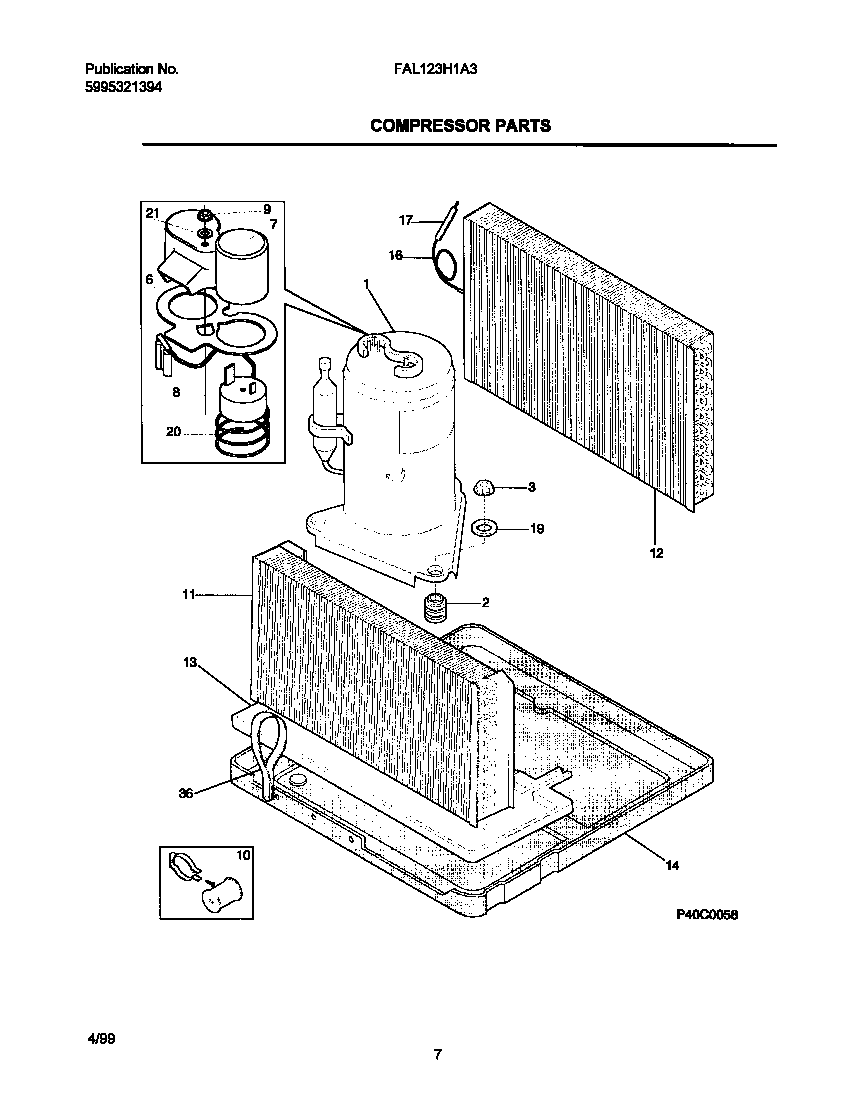 Publication No.
5995321394

FAL123H1A3

COMPRESSOR PARTS

21
9
7
6
8
20
17
16
1
3
19
12
11
2
13
36
10
14

P40C0058

4/99

7