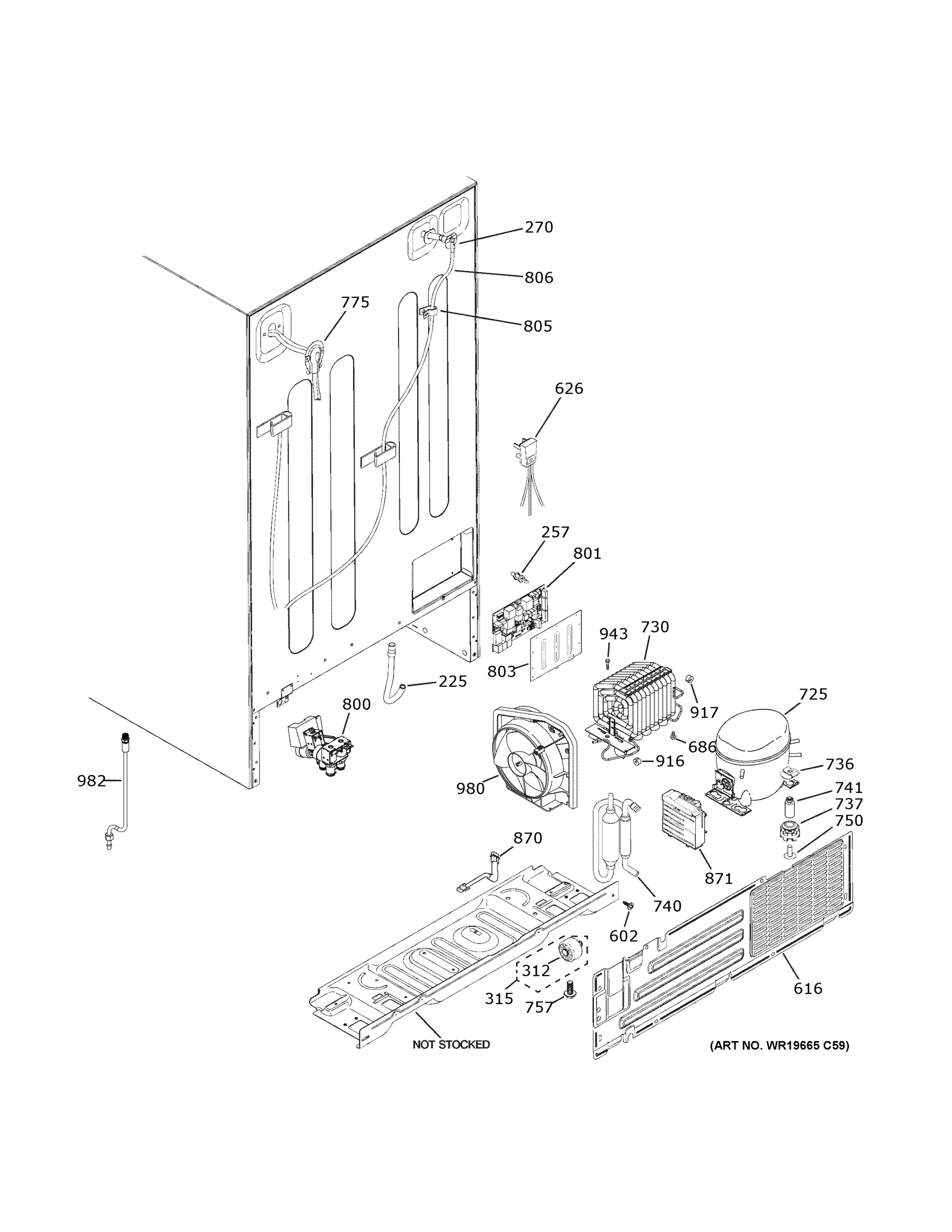 270
806
775
805
626
257
801
943
730
803
225
917
725
800
686
916
736
982
980
741
737
750
870
871
740
602
312
315
757
616
NOT STOCKED
(ART NO. WR19665 C59)