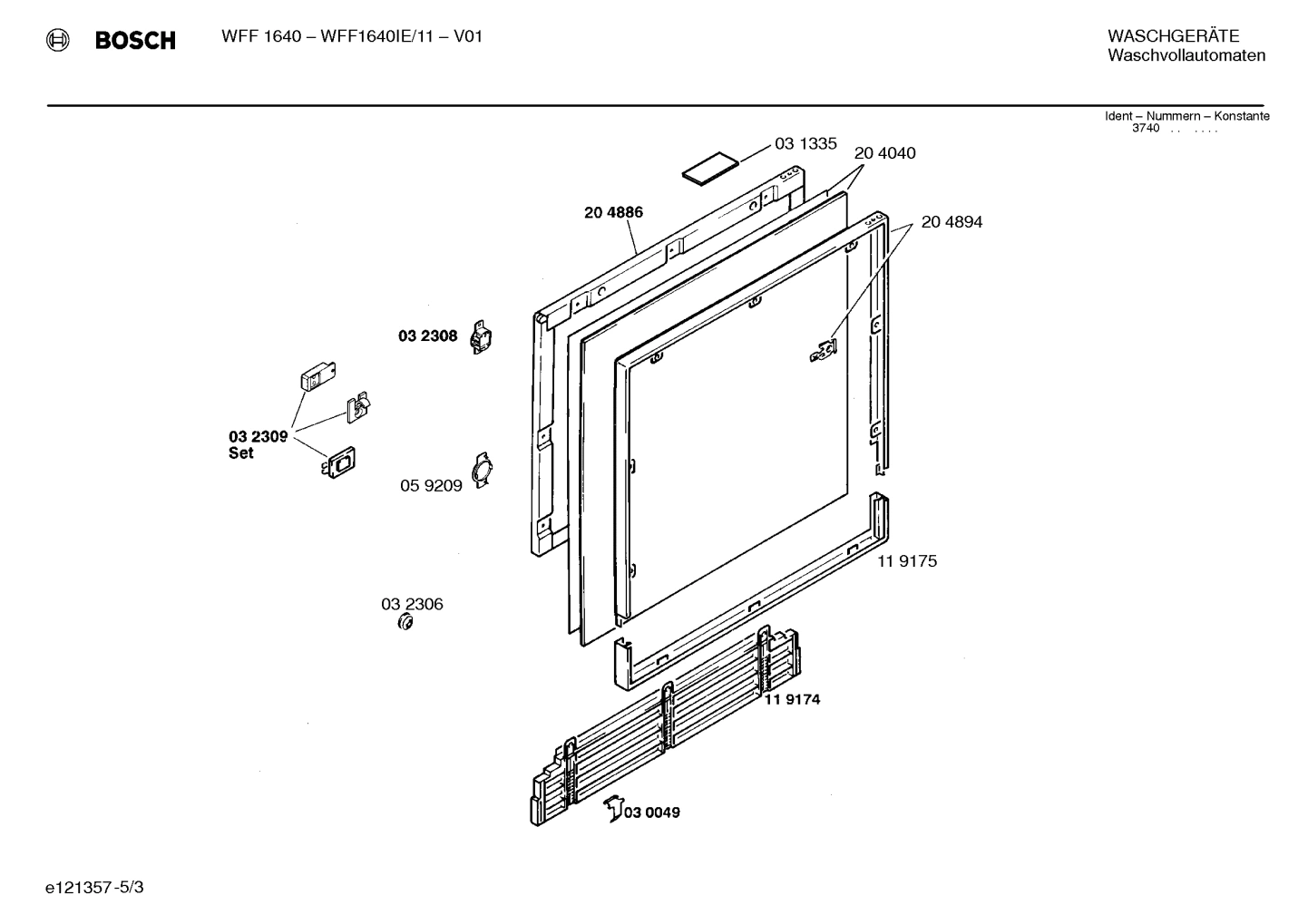 BOSCH WFF 1640 – WFF1640IE/11 – V01

WASCHGERÄTE
Waschvollautomaten

Ident – Nummern – Konstante
3740 . . . . . .

03 1335

20 4040

20 4886

20 4894

03 2308

03 2309
Set

05 9209

11 9175

03 2306

11 9174

03 0049

e121357-5/3