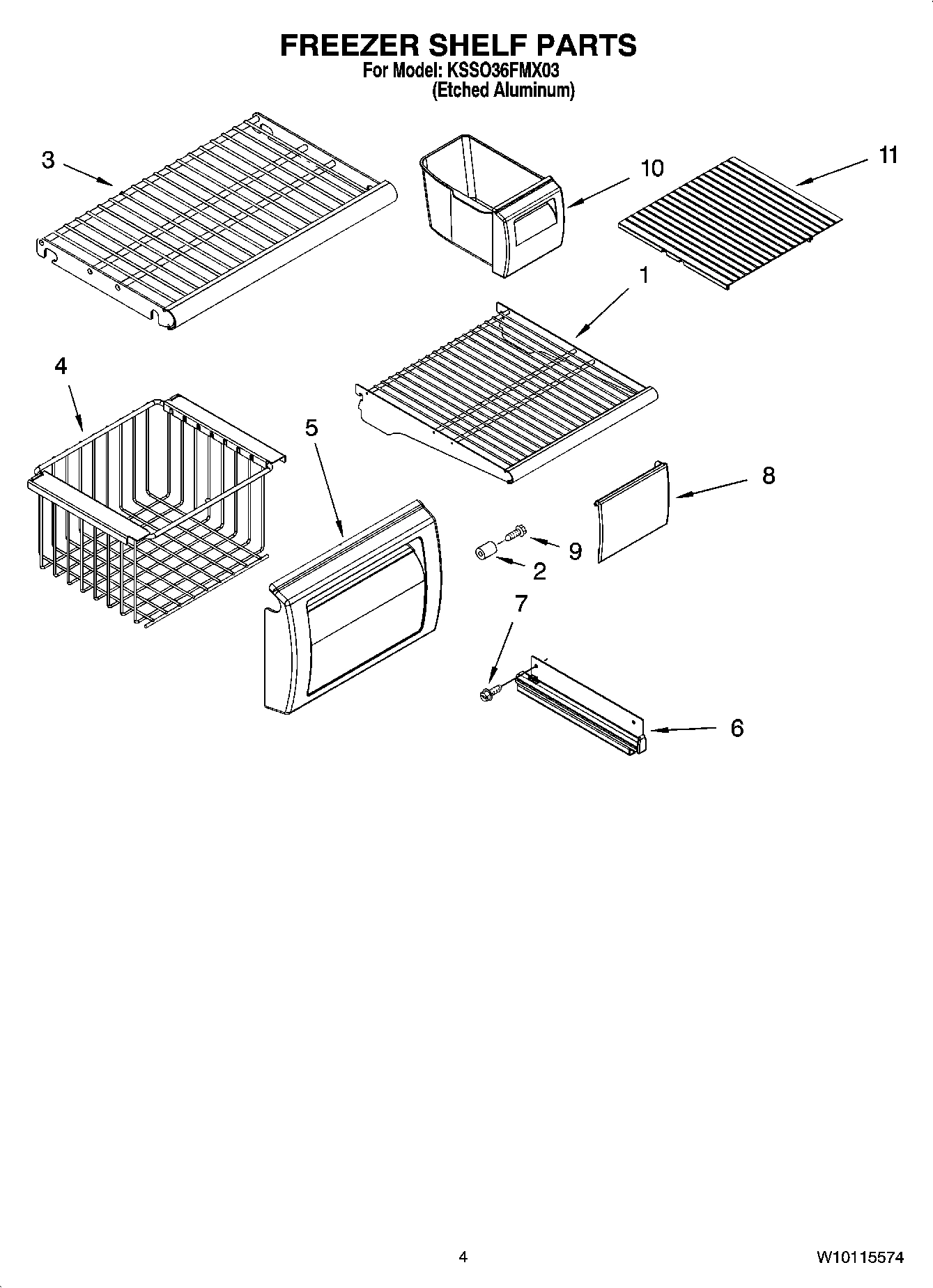 FREEZER SHELF PARTS
For Model: KSSO36FMX03
(Etched Aluminum)

3
10
11
1
4
5
8
9
2
7
6

4
W10115574