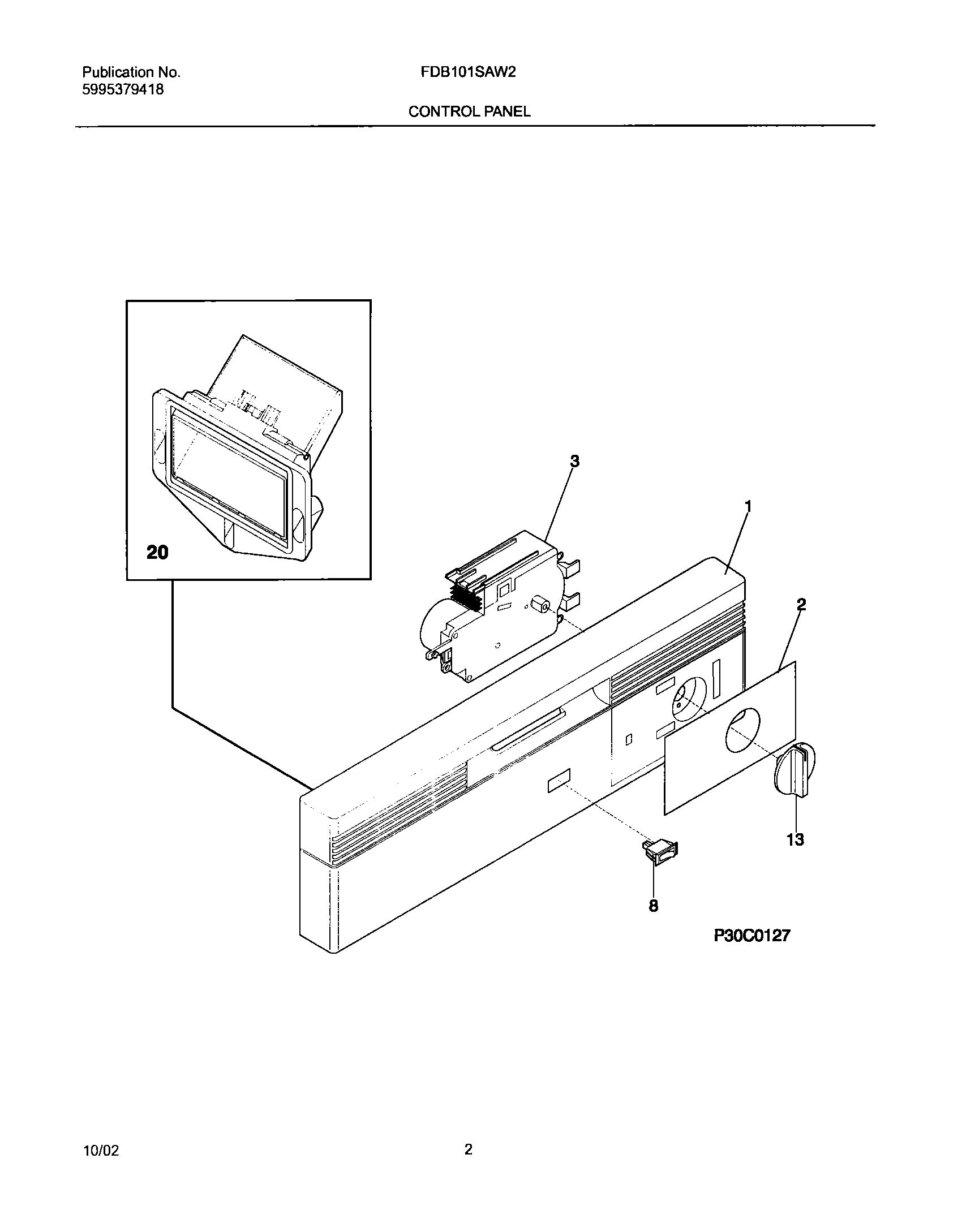 Publication No.
5995379418

FDB101SAW2

CONTROL PANEL

20

3

1

2

13

8

P30C0127

10/02

2