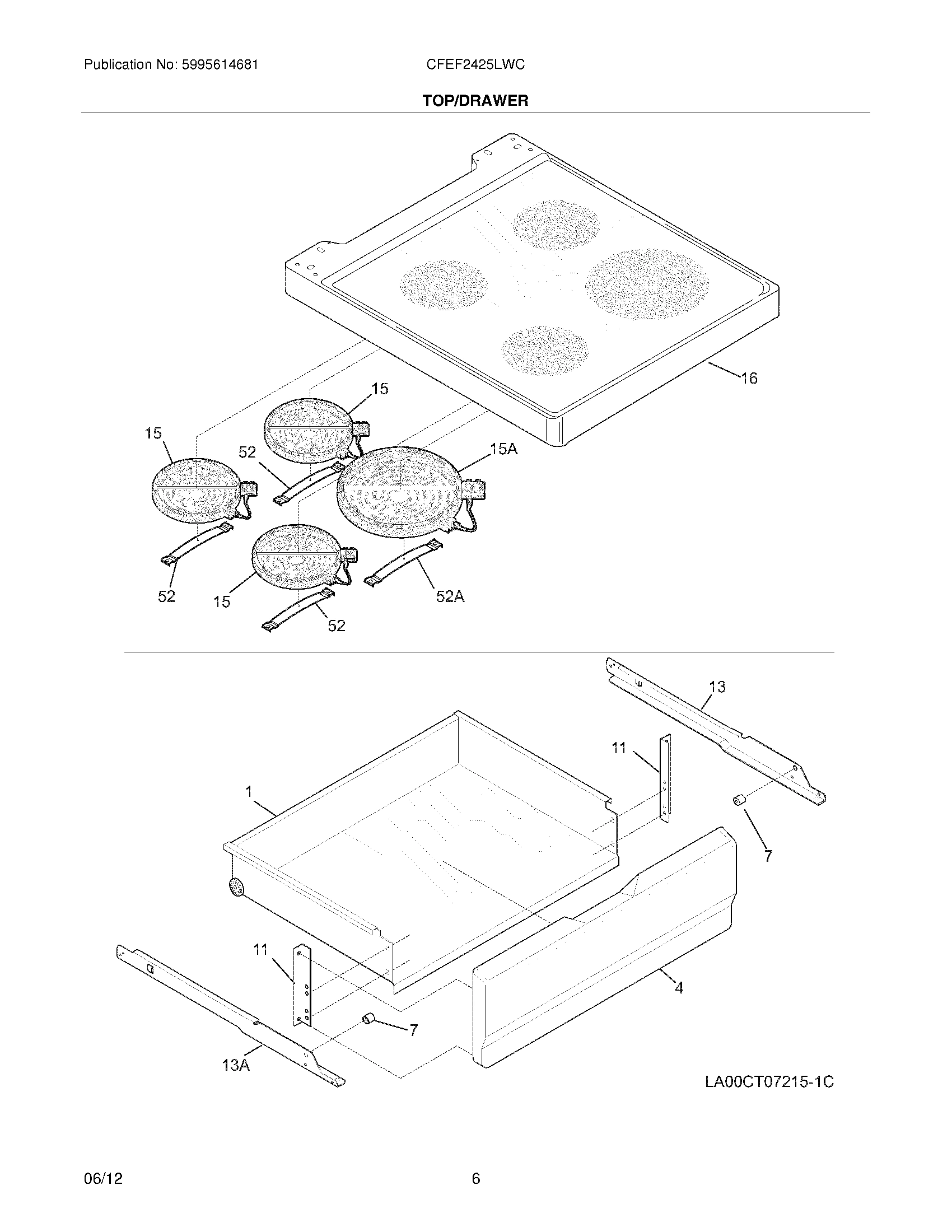 Publication No: 5995614681

CFEF2425LWC

TOP/DRAWER

16

15

15

52

15A

52

15

52A

52

13

11

1

7

11

4

7

13A

LA00CT07215-1C

06/12

6