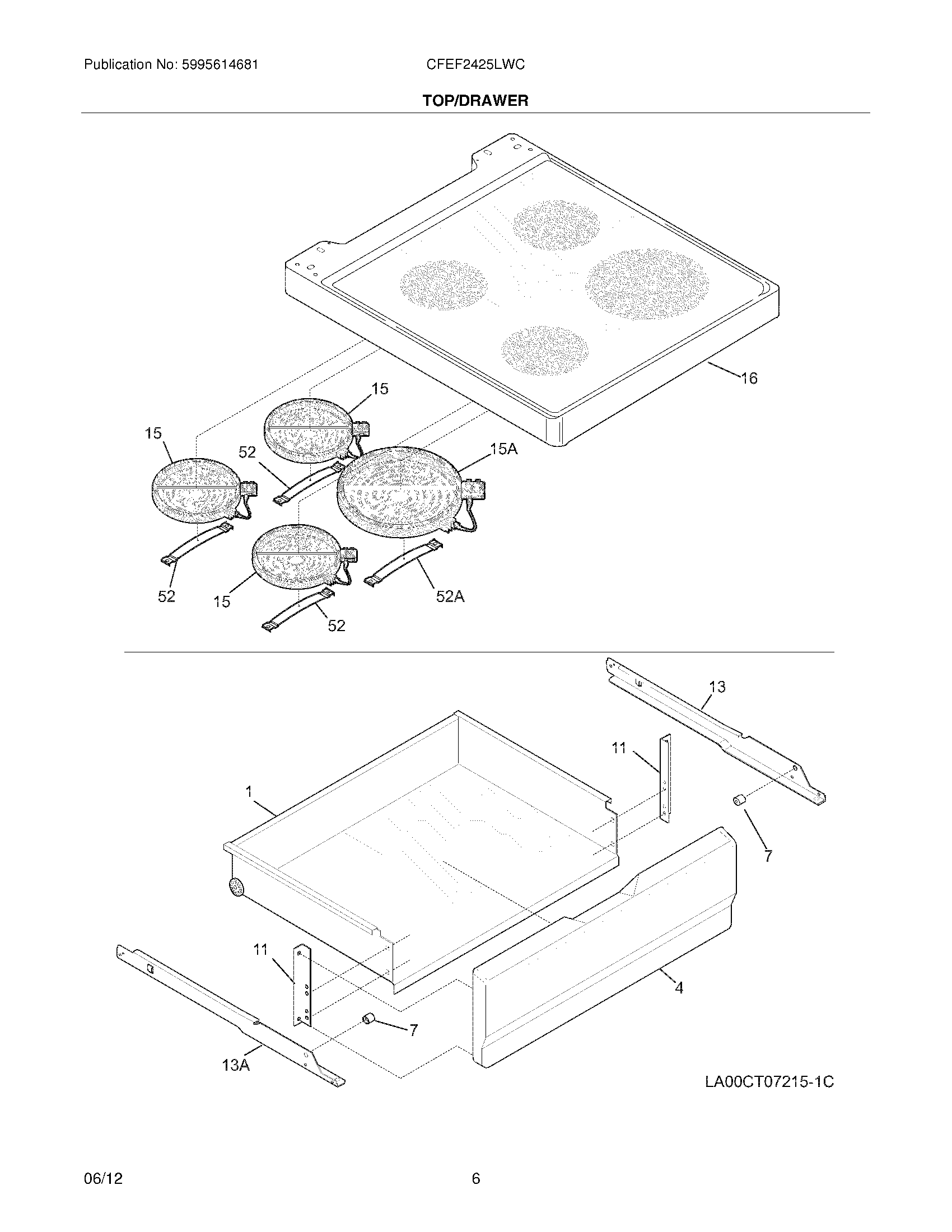 Publication No: 5995614681

CFEF2425LWC

TOP/DRAWER

16

15

15

52

15A

52

15

52A

52

13

11

1

7

11

4

7

13A

LA00CT07215-1C

06/12

6