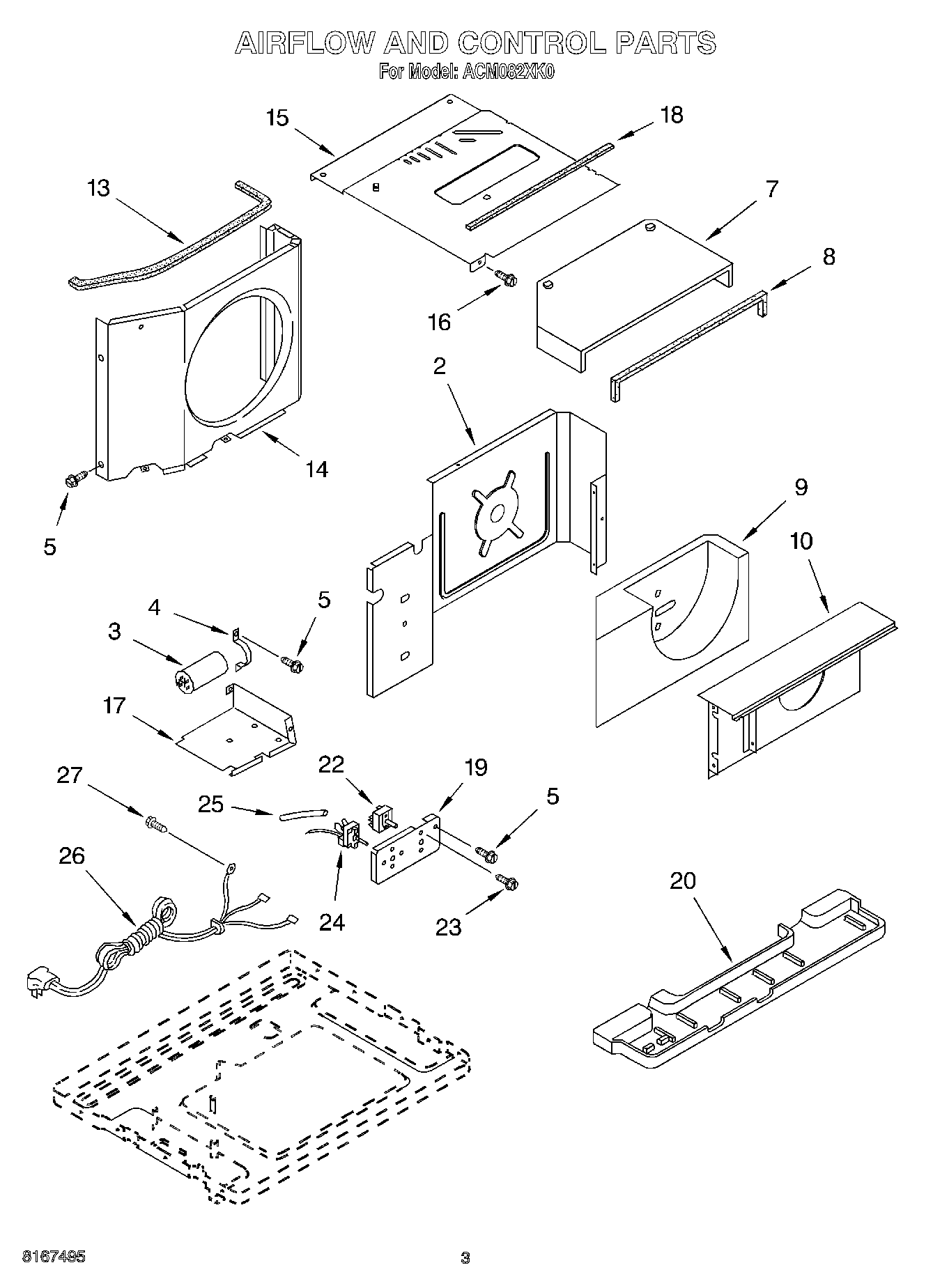 AIRFLOW AND CONTROL PARTS
For Model: ACM082XK0

15
18
13
7
8
16
2
14
5
9
10
4
5
3
17
27
22
19
25
5
26
24
23
20

8167495
3