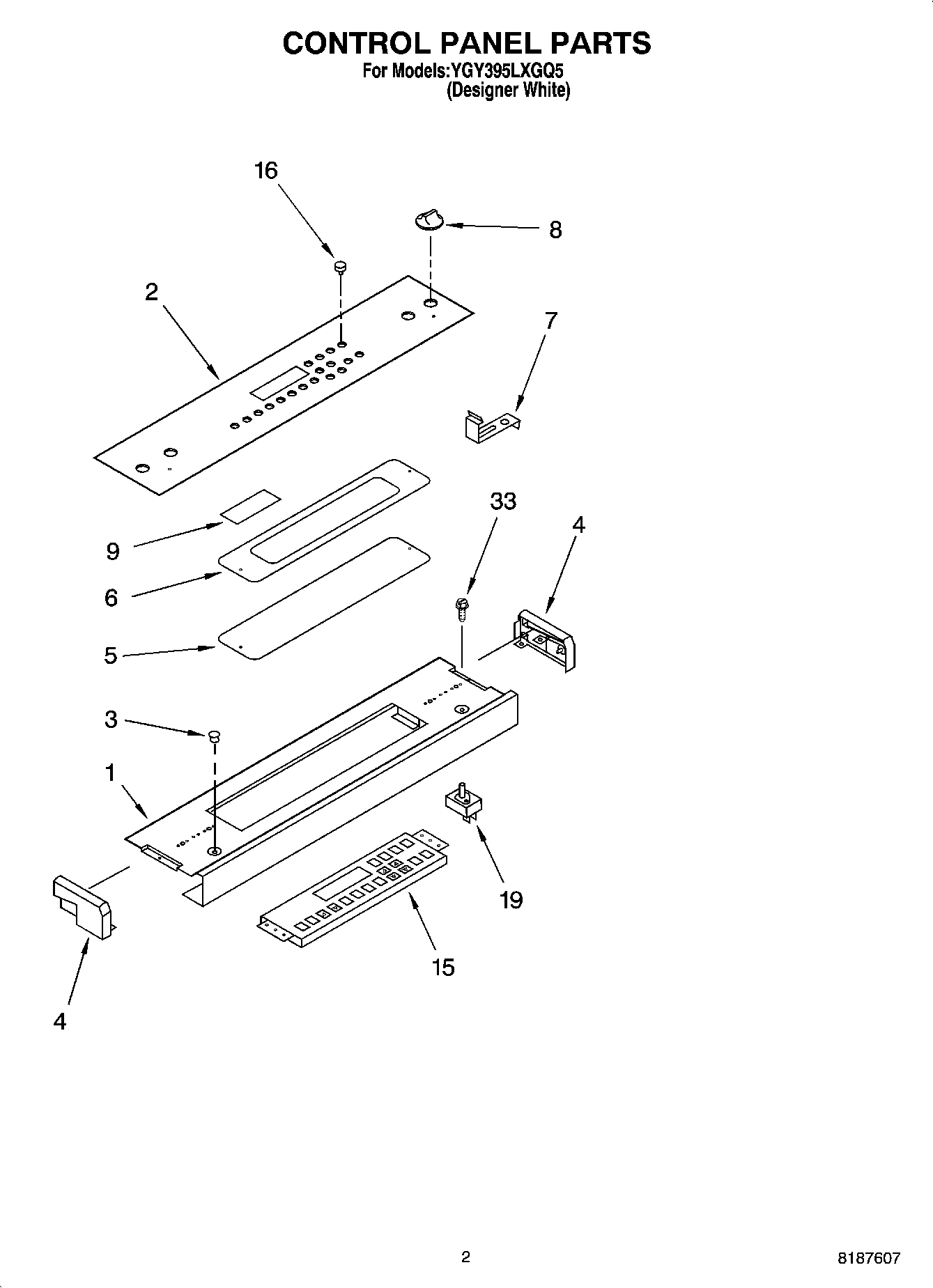 CONTROL PANEL PARTS
For Models:YGY395LXGQ5
(Designer White)

16
8
2
7
33
4
9
6
5
3
1
19
15
4

2
8187607